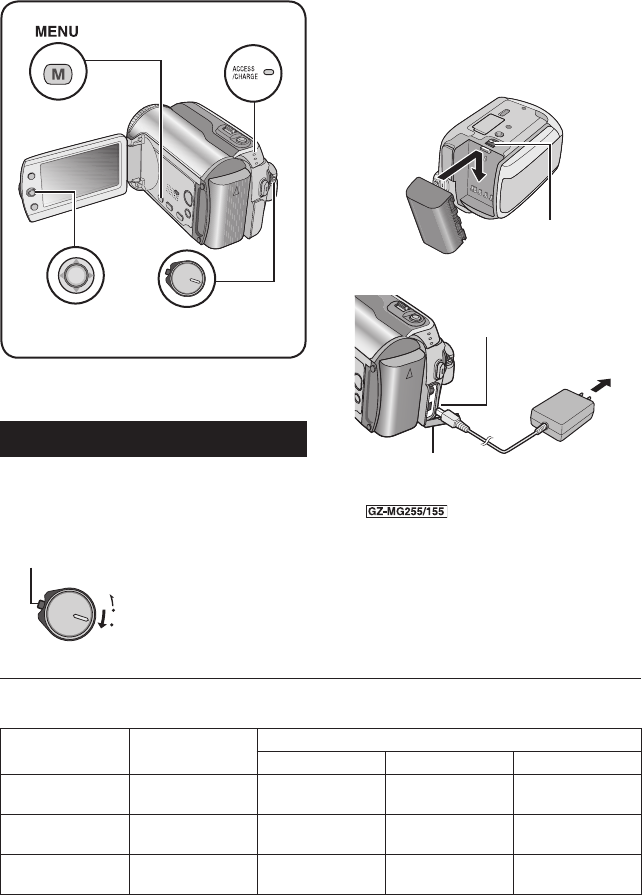 MENU

M

ACCESS /CHARGE

GZ-MG255/155