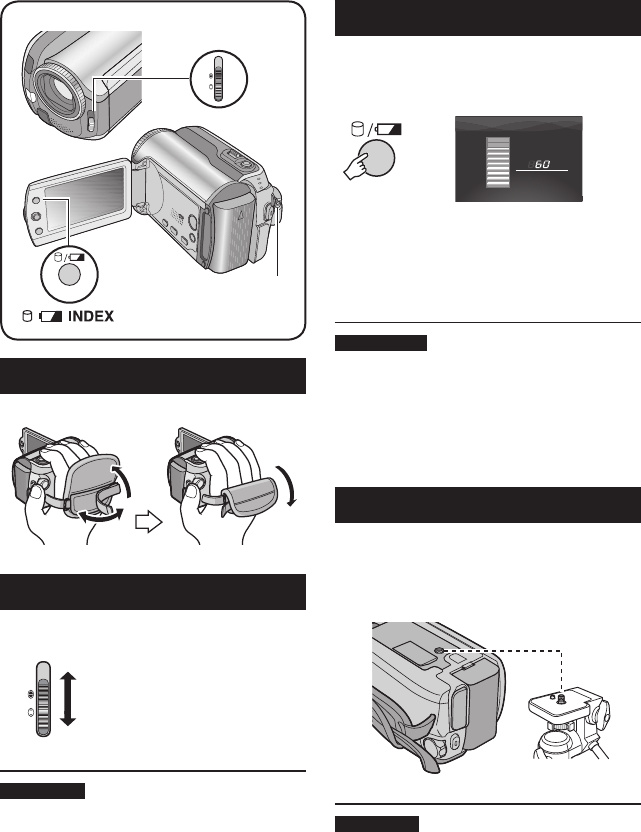 INDEX

60