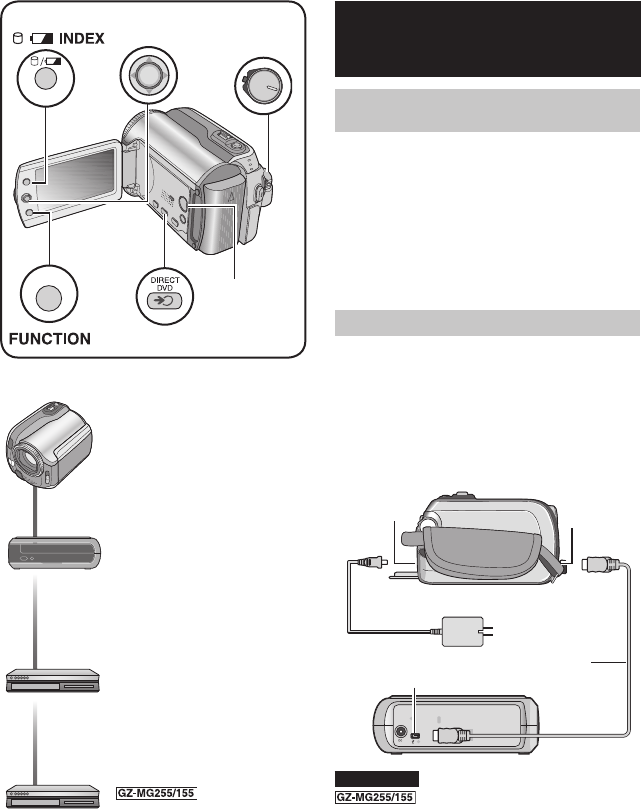 INDEX

DIRECT DVD

FUNCTION

GZ-MG255/155

GZ-MG255/155