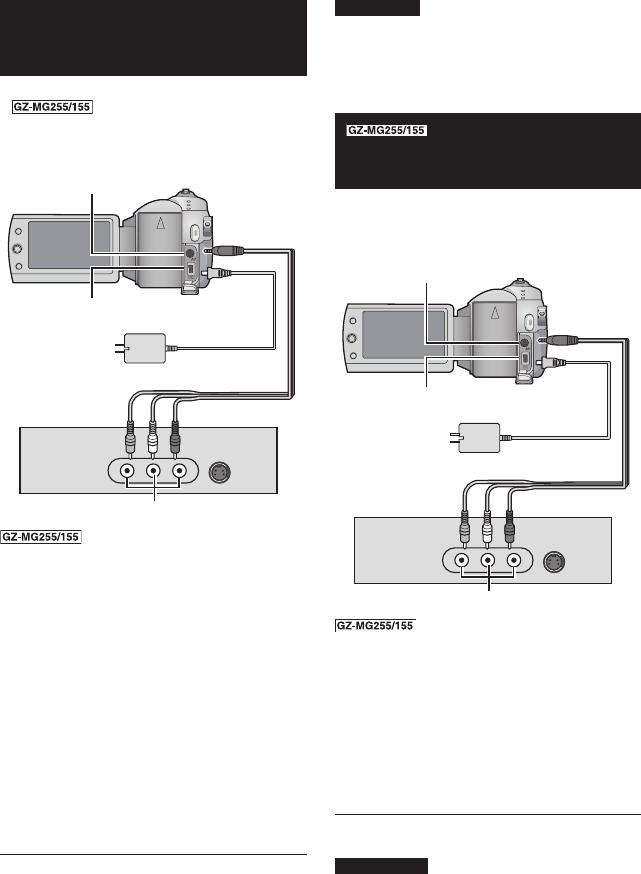 GZ-MG255/155

GZ-MG255/155

GZ-MG255/155

GZ-MG255/155