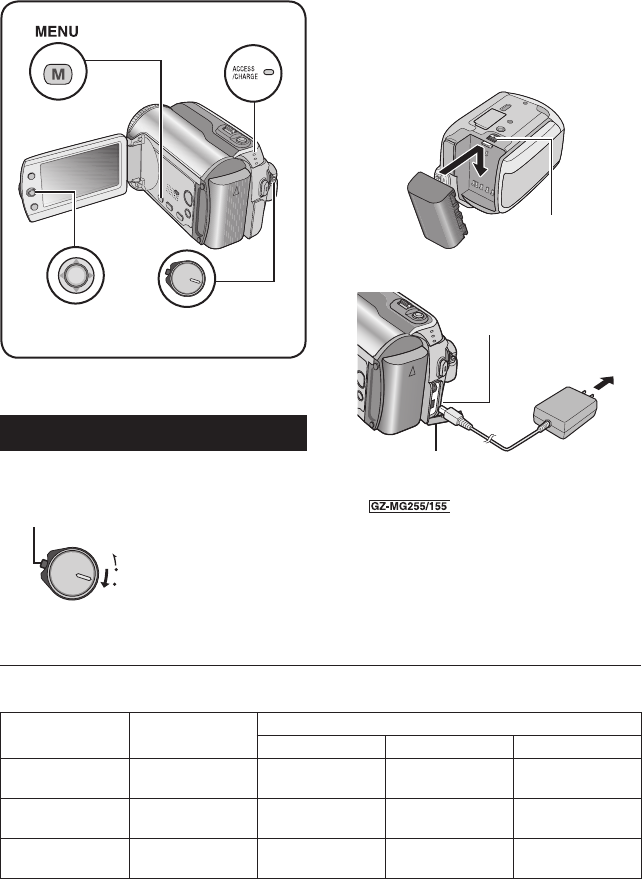 MENU

M

ACCESS /CHARGE

GZ-MG255/155