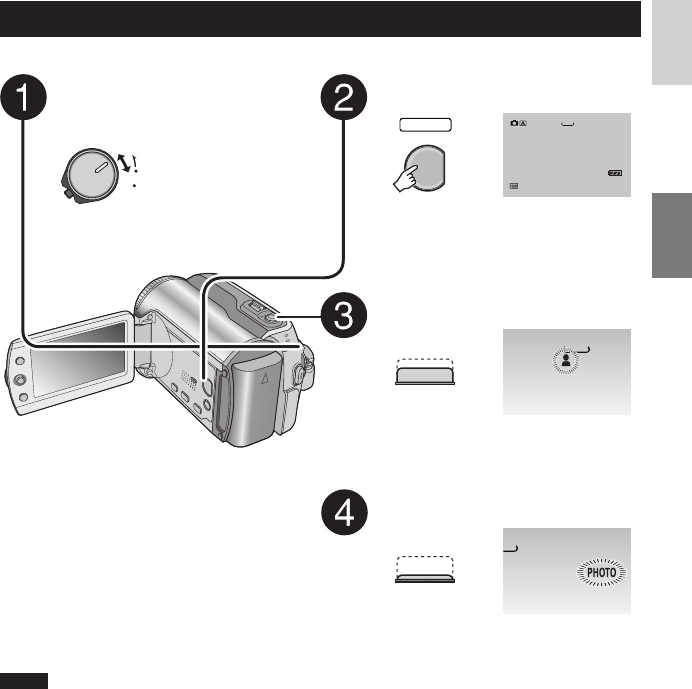 1

2

3

4

PHOTO