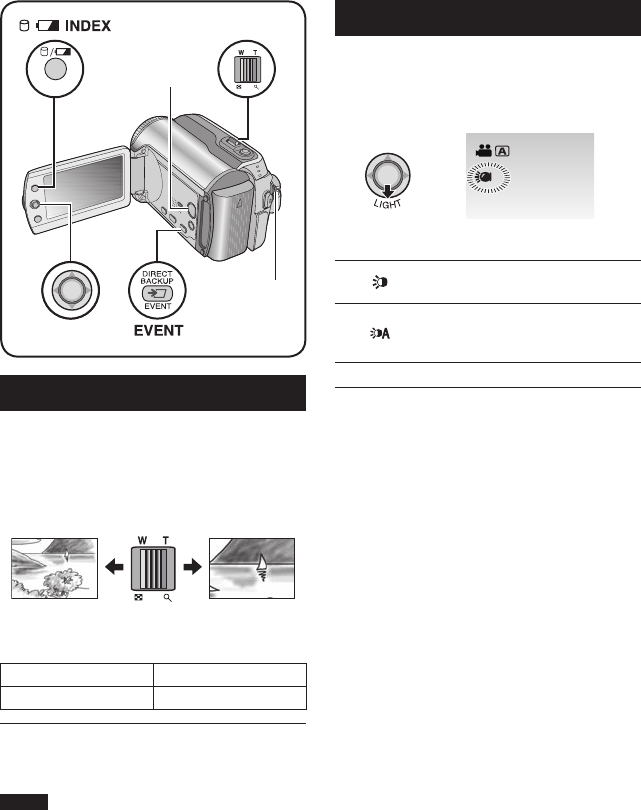 INDEX

W T

DIRECT BACKUP

EVENT

EVENT

W T

A

LIGHT

A