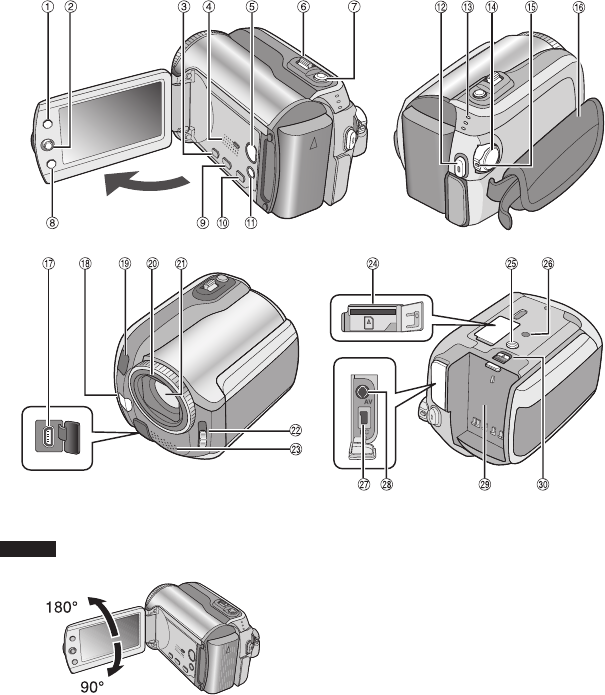 ①
②
③
④
⑤
⑥
⑦
⑫
⑬
⑭
⑮
⑯
⑧
⑨
⑩
⑪
⑰
⑱
⑲
⑳
㉑
㉔
㉕
㉖
㉒
㉓
AV
㉗
㉘
㉙
㉚
180°
90°