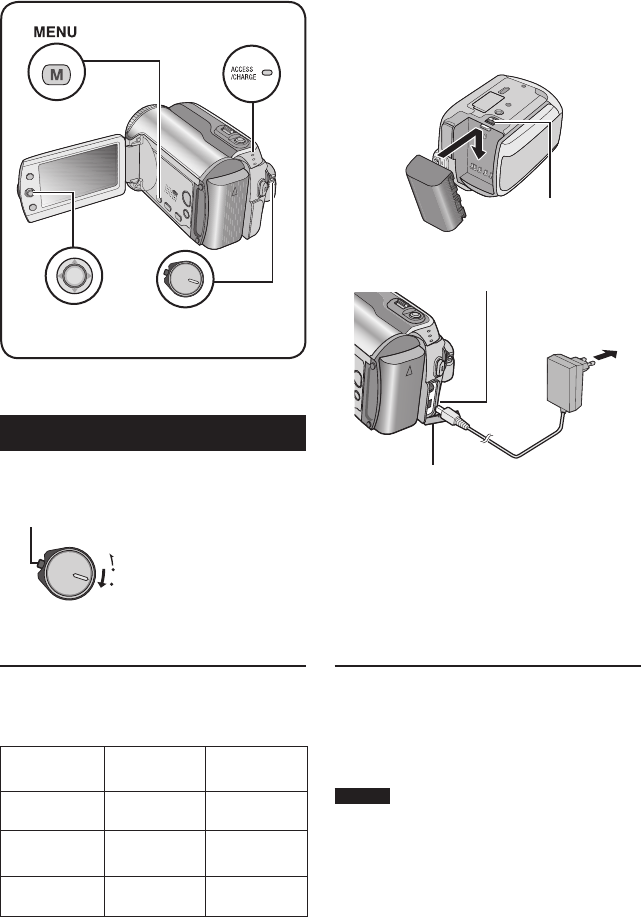 MENU

M

ACCESS /CHARGE