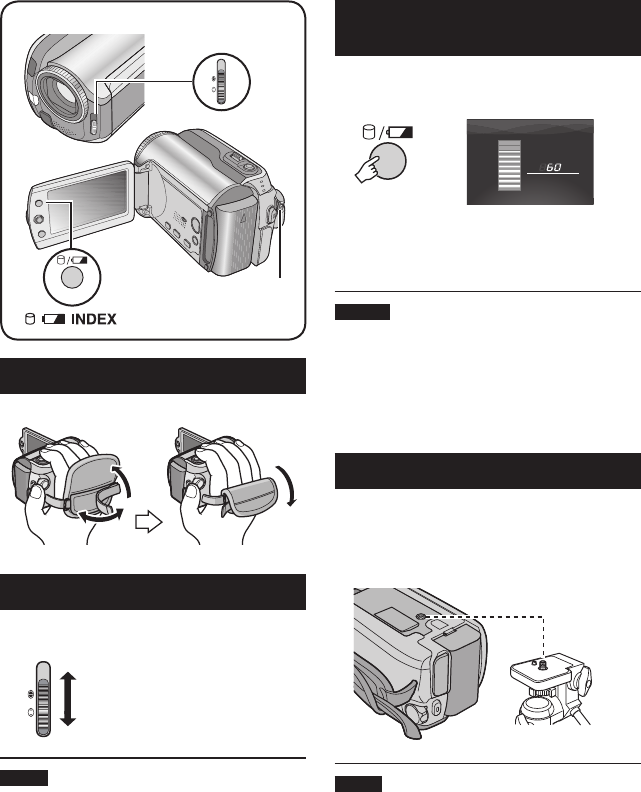 INDEX

60