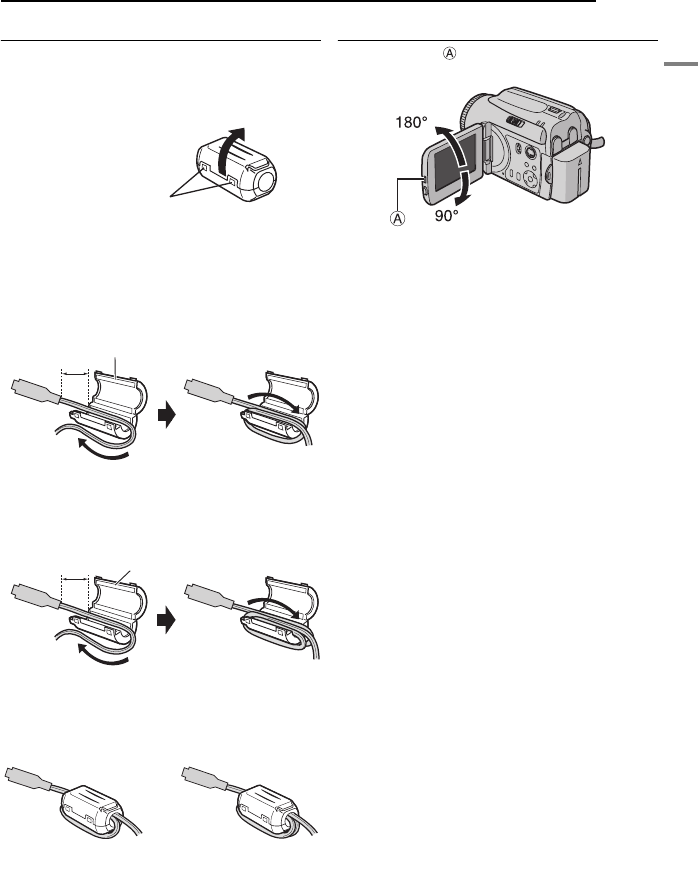 Ⓐ

180°

Ⓐ

90°