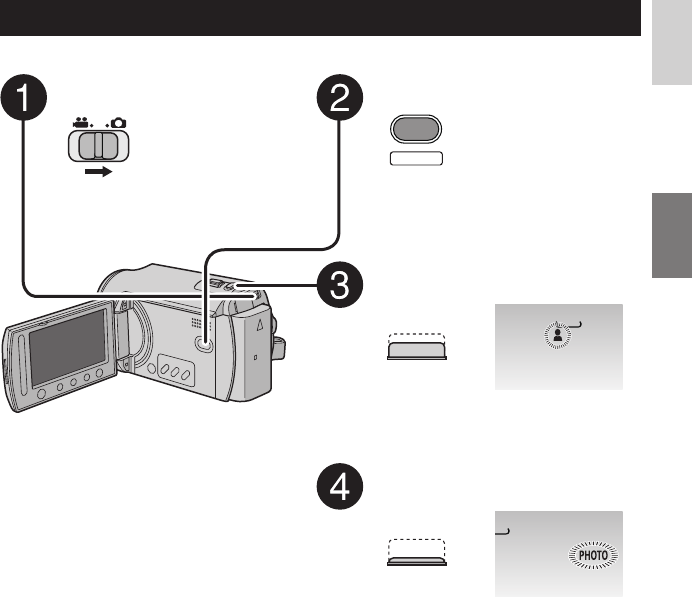 1

2

3

4

PHOTO