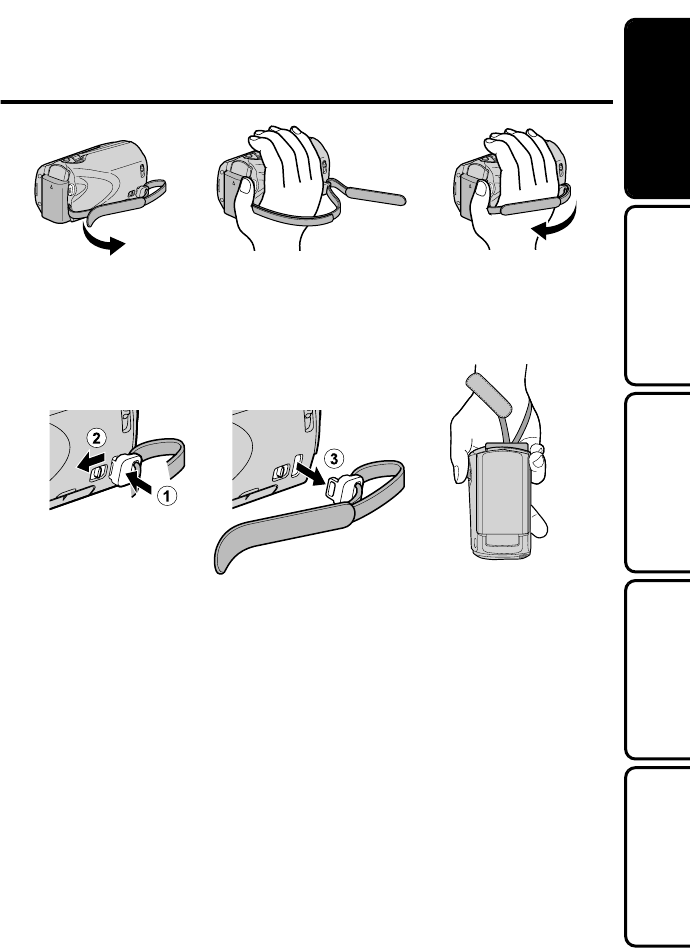 ②
①
③