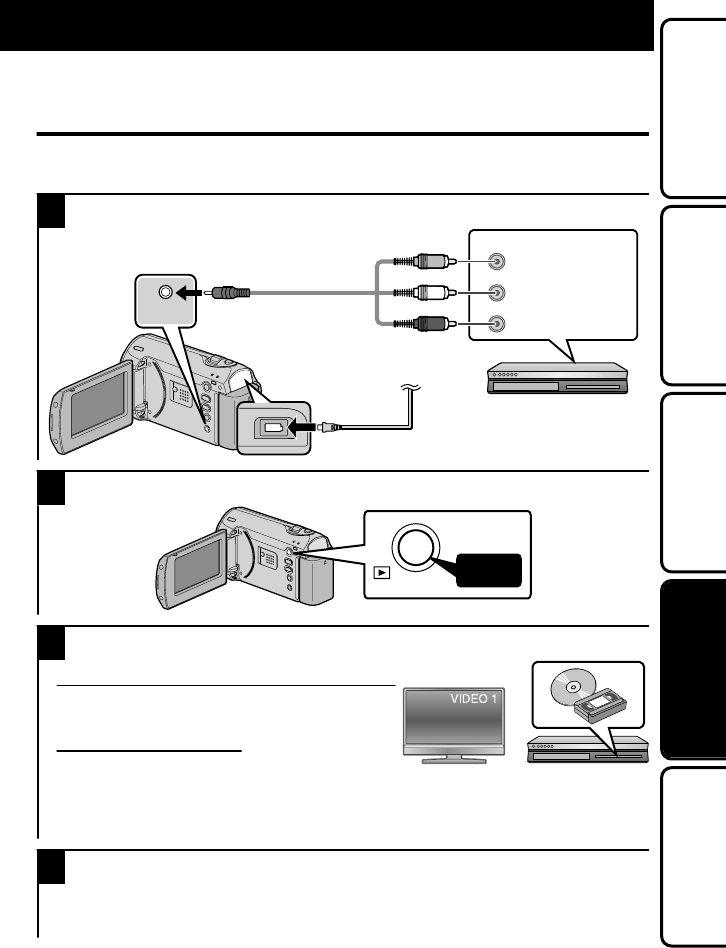 VIDEO 1