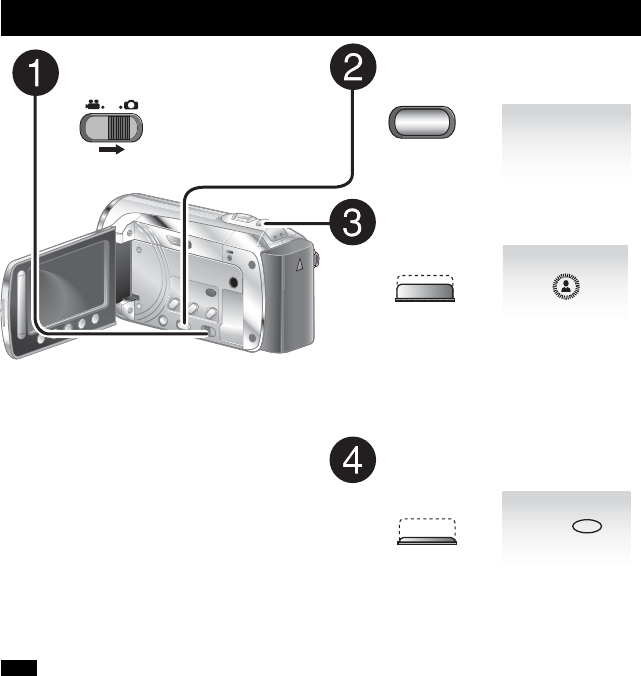 1
2
3
4