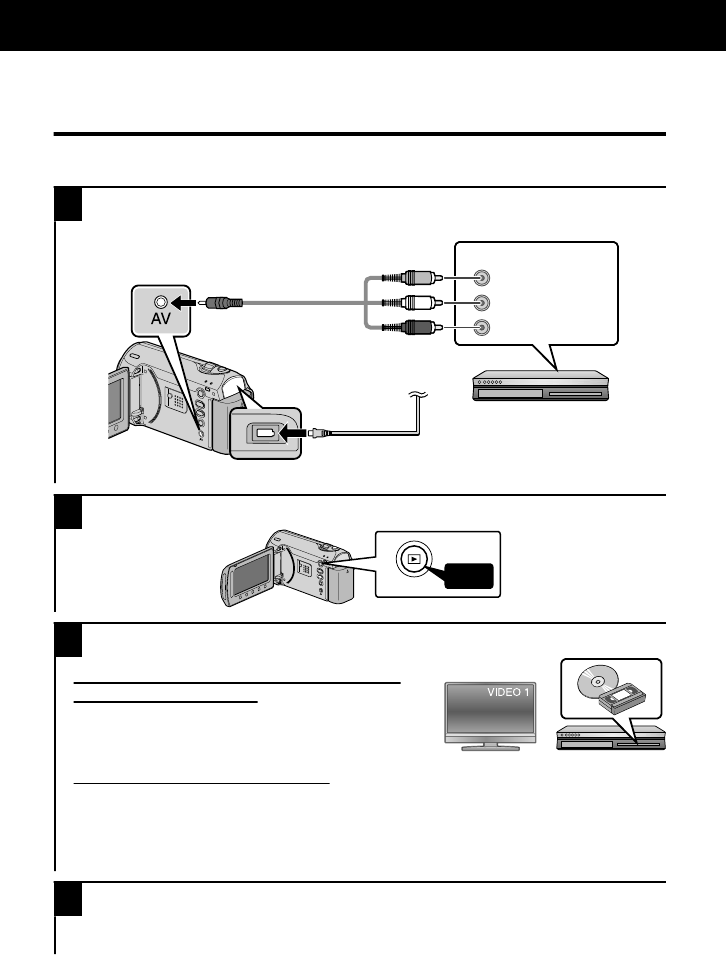 AV

VIDEO 1