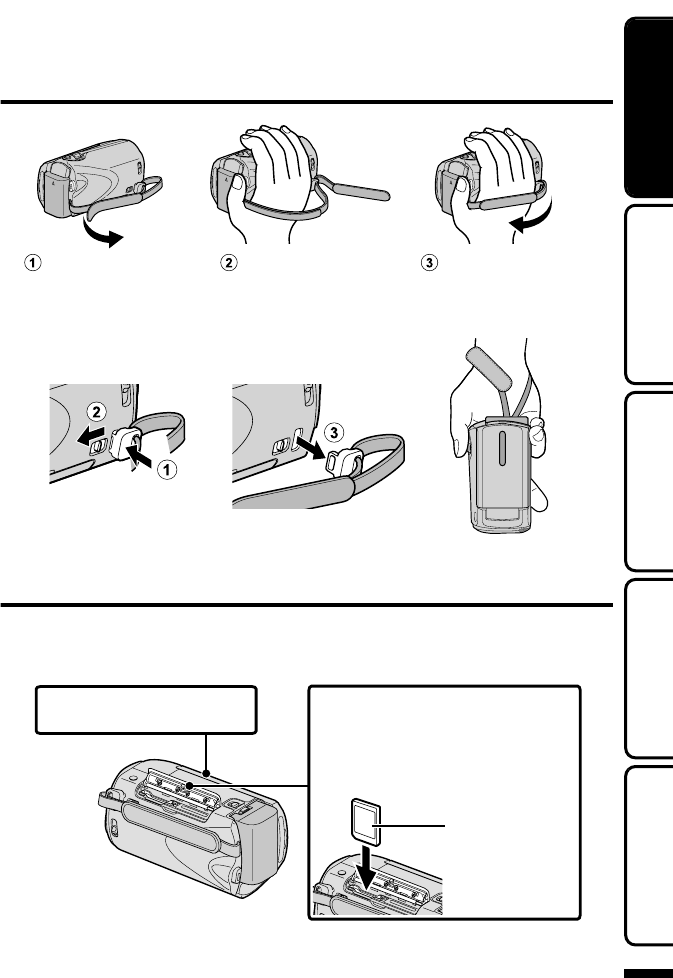 1

2

3

2

1

3