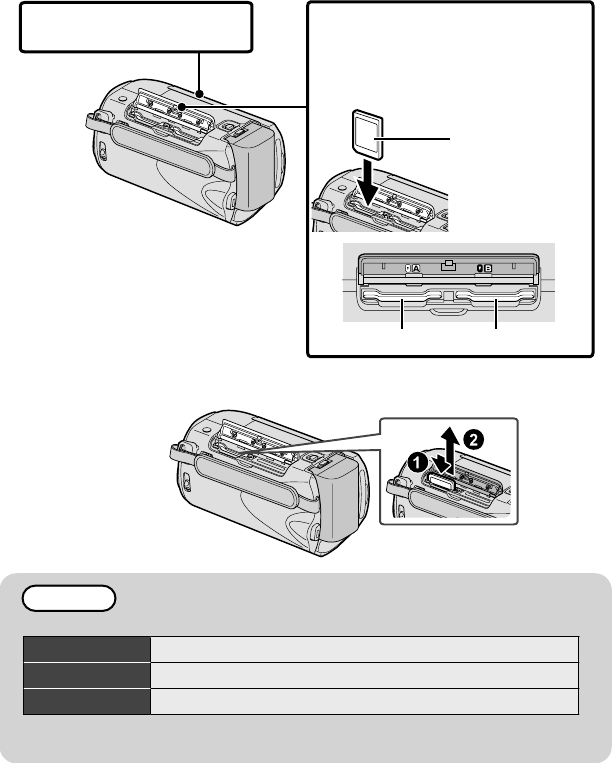 A
B
1
2