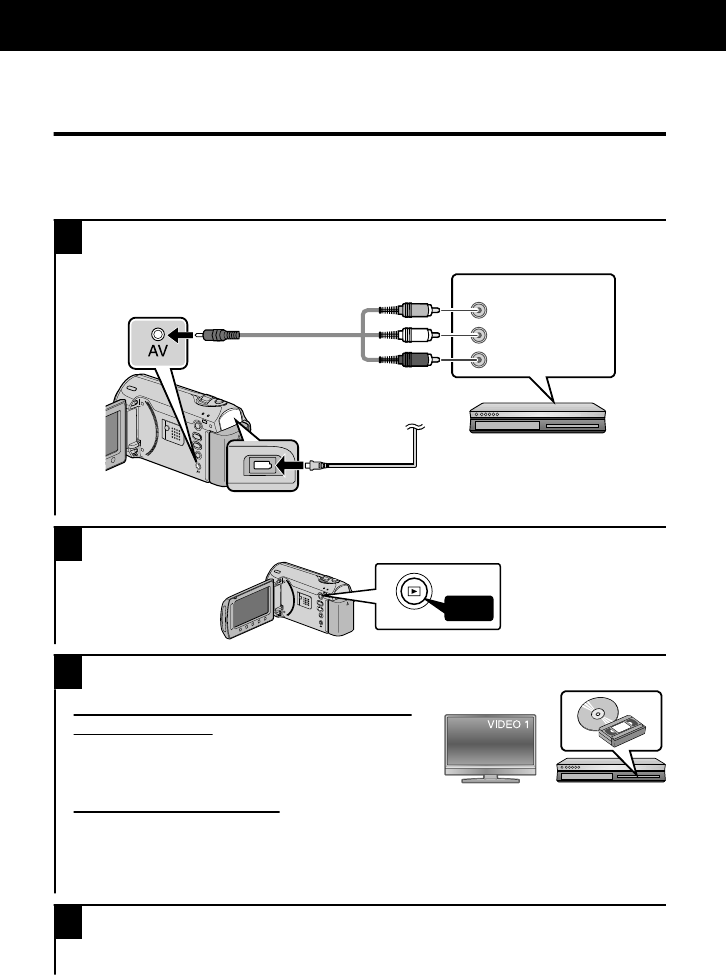 AV

VIDEO 1