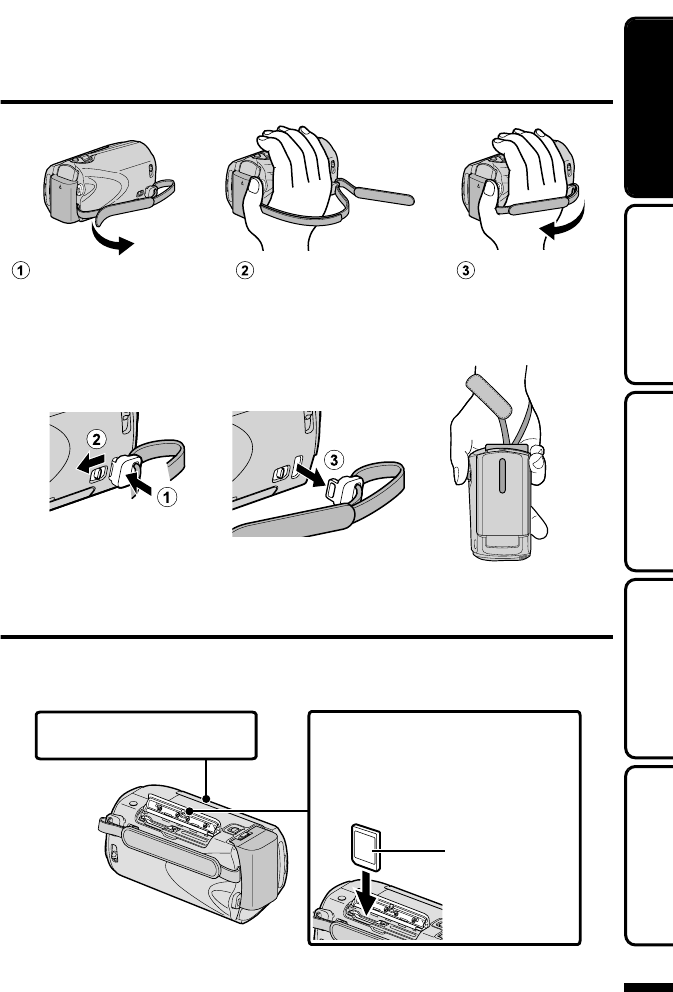 ①

②

③

②

①

③