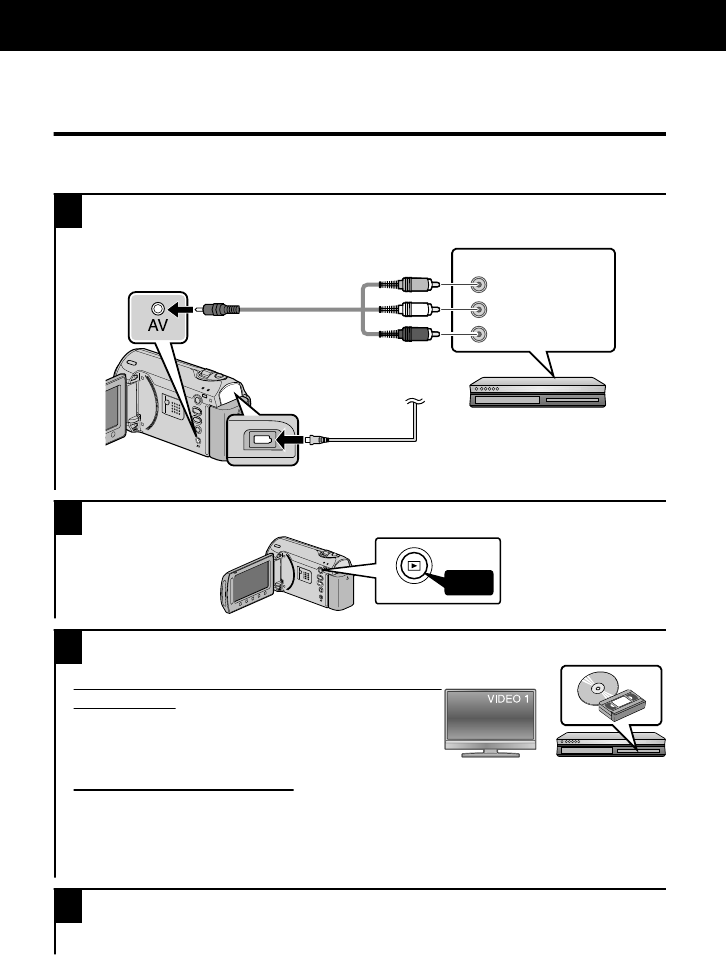 AV

VIDEO 1