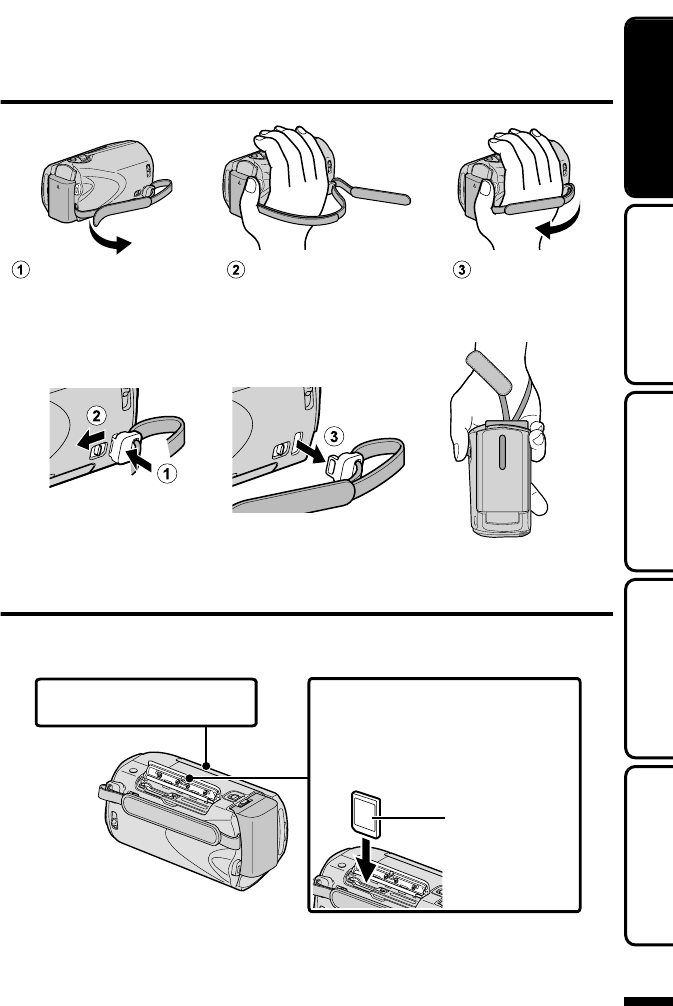 ①

②

③

②

①

③