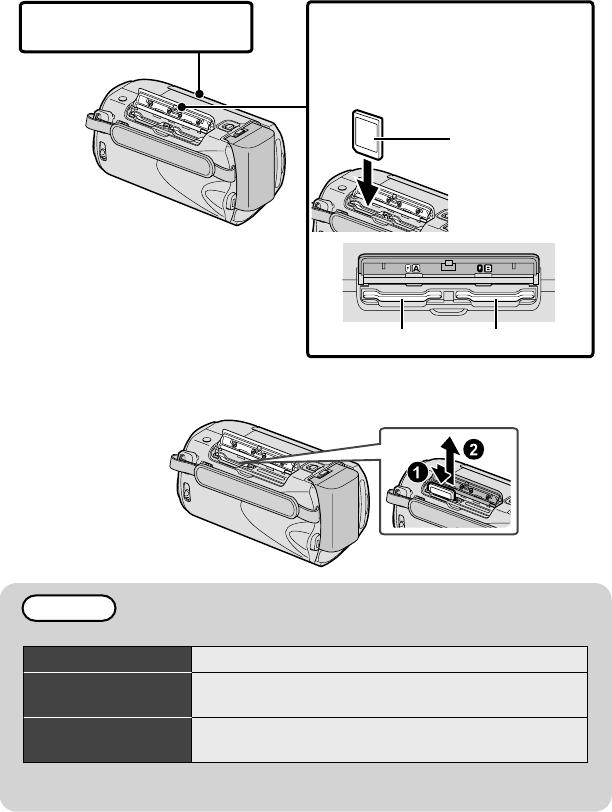 A

B

1

2