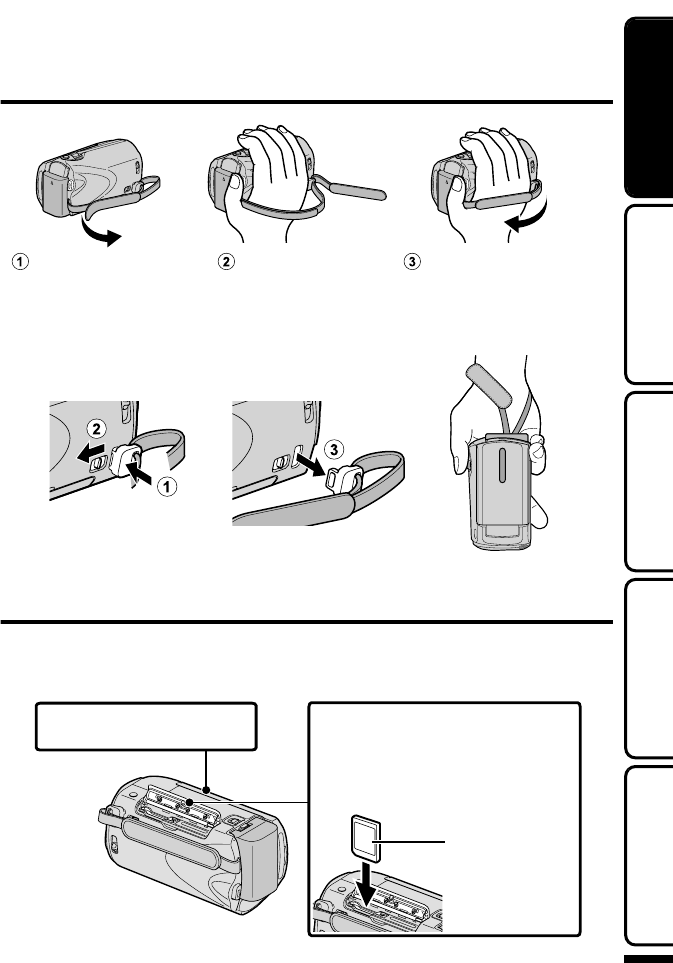 1 2 3

2
1

3