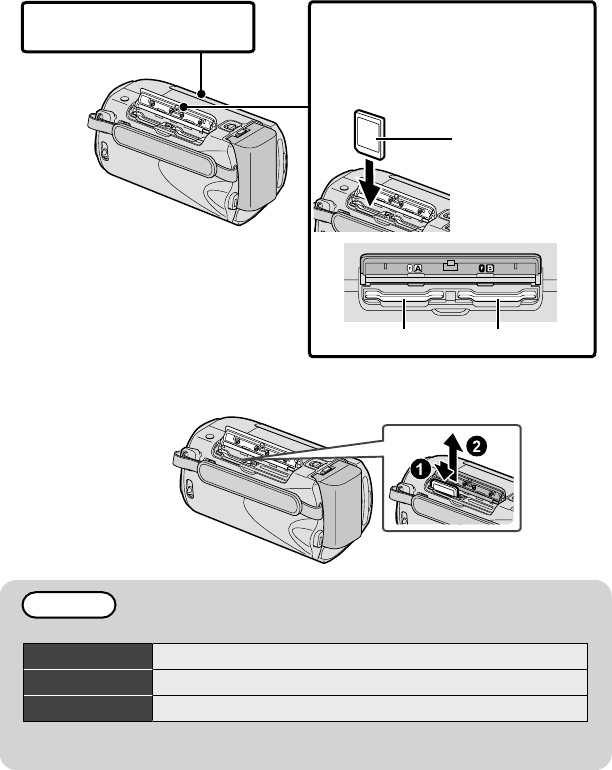 A

B

1

2