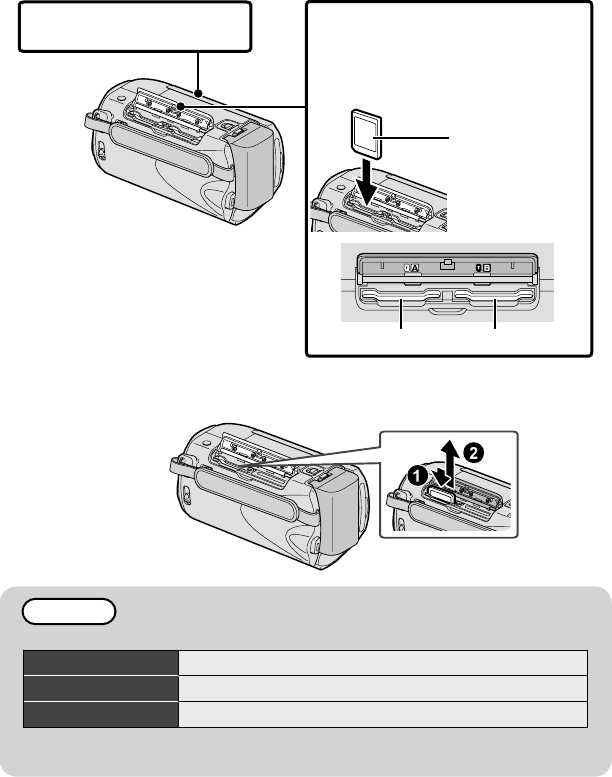 A B

1 2