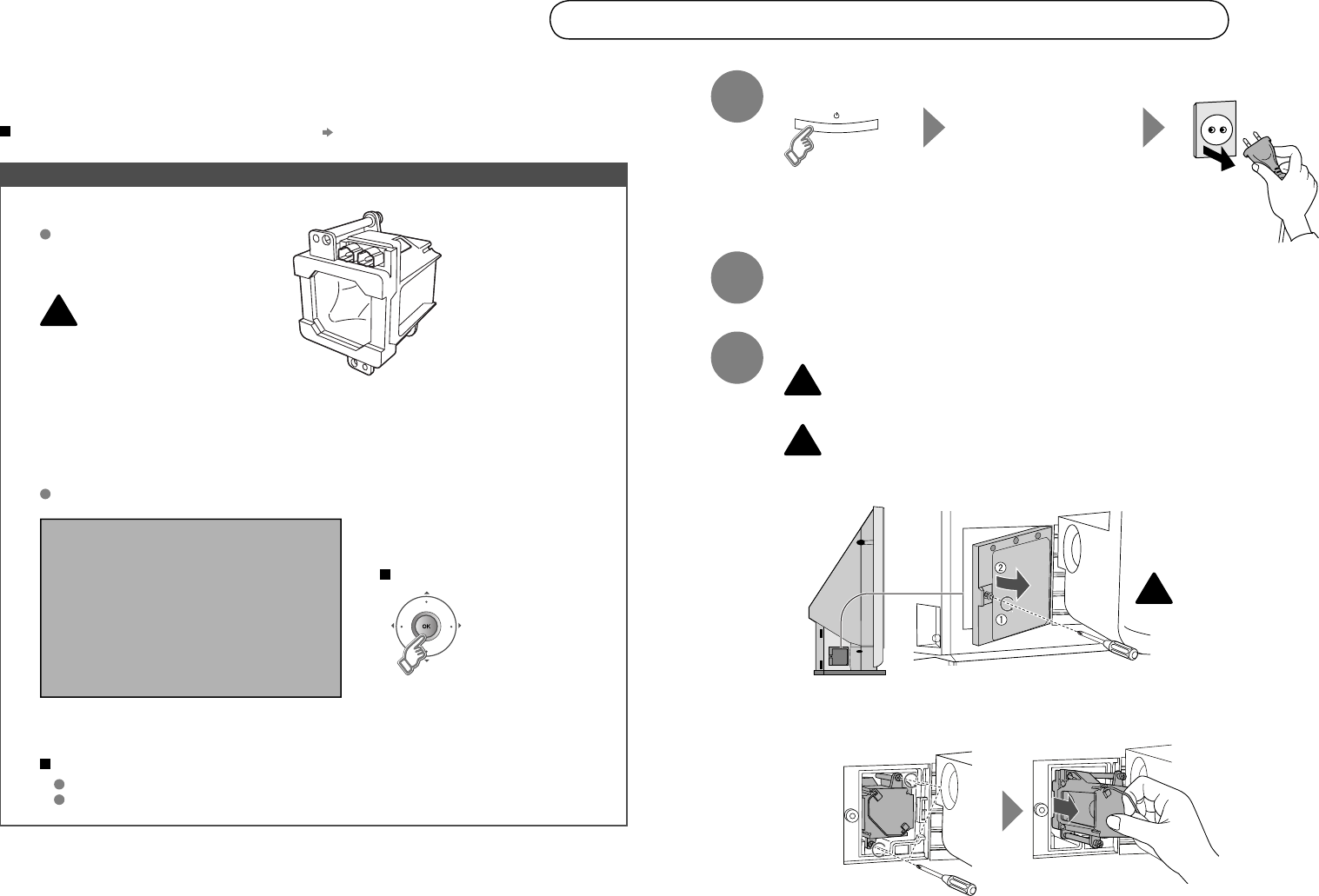 OK

②
①