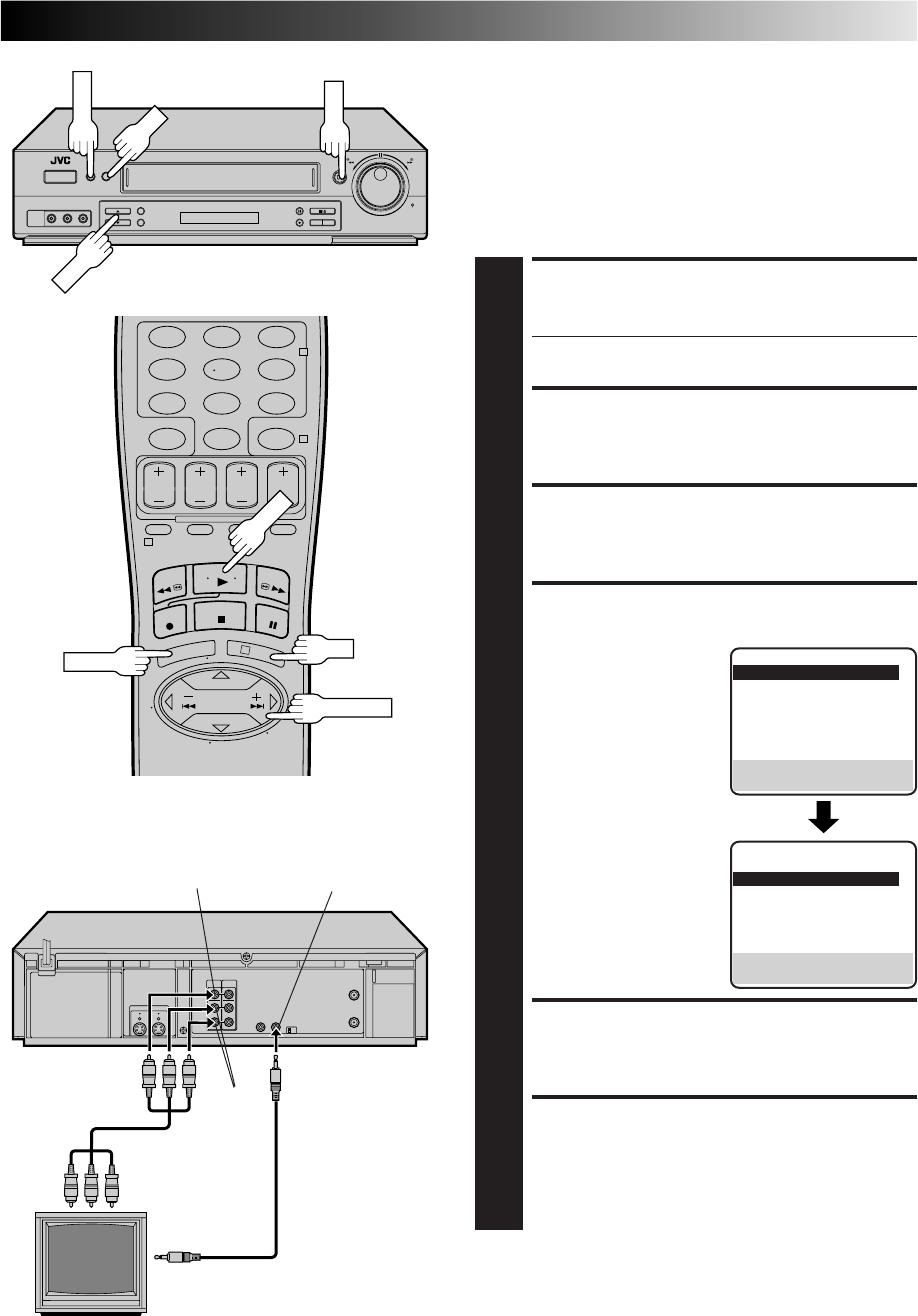 JVC