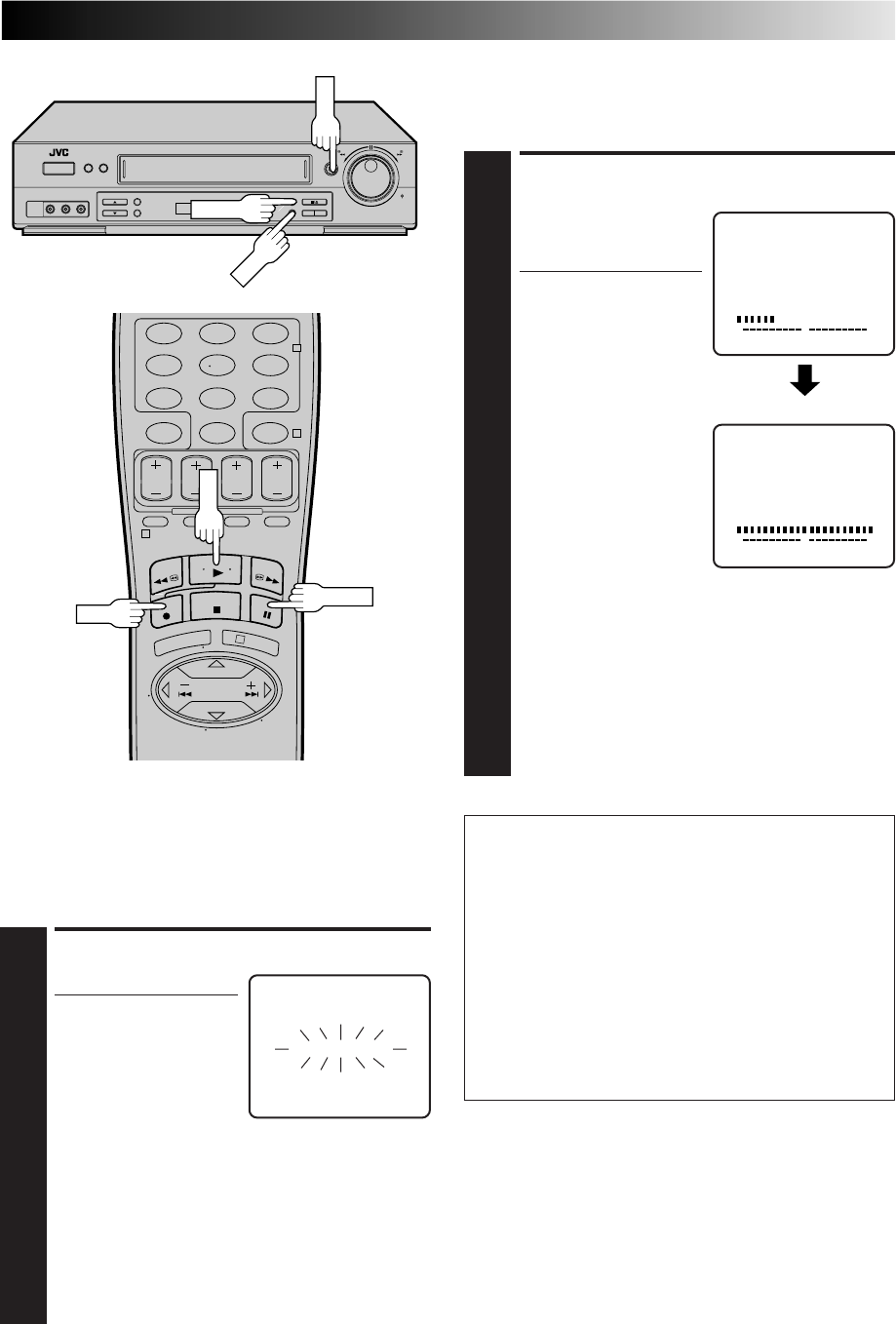 JVC