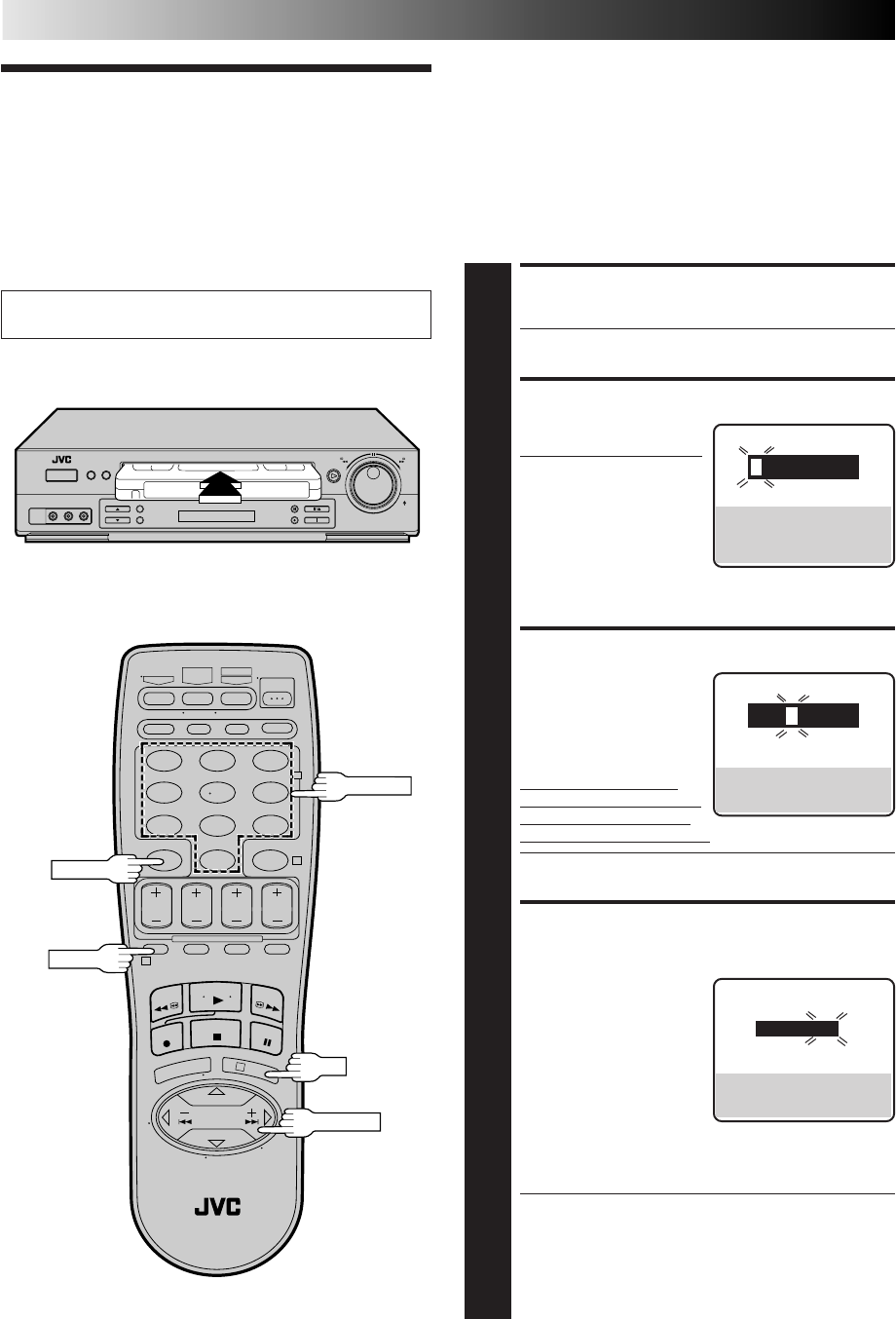 JVC

JVC