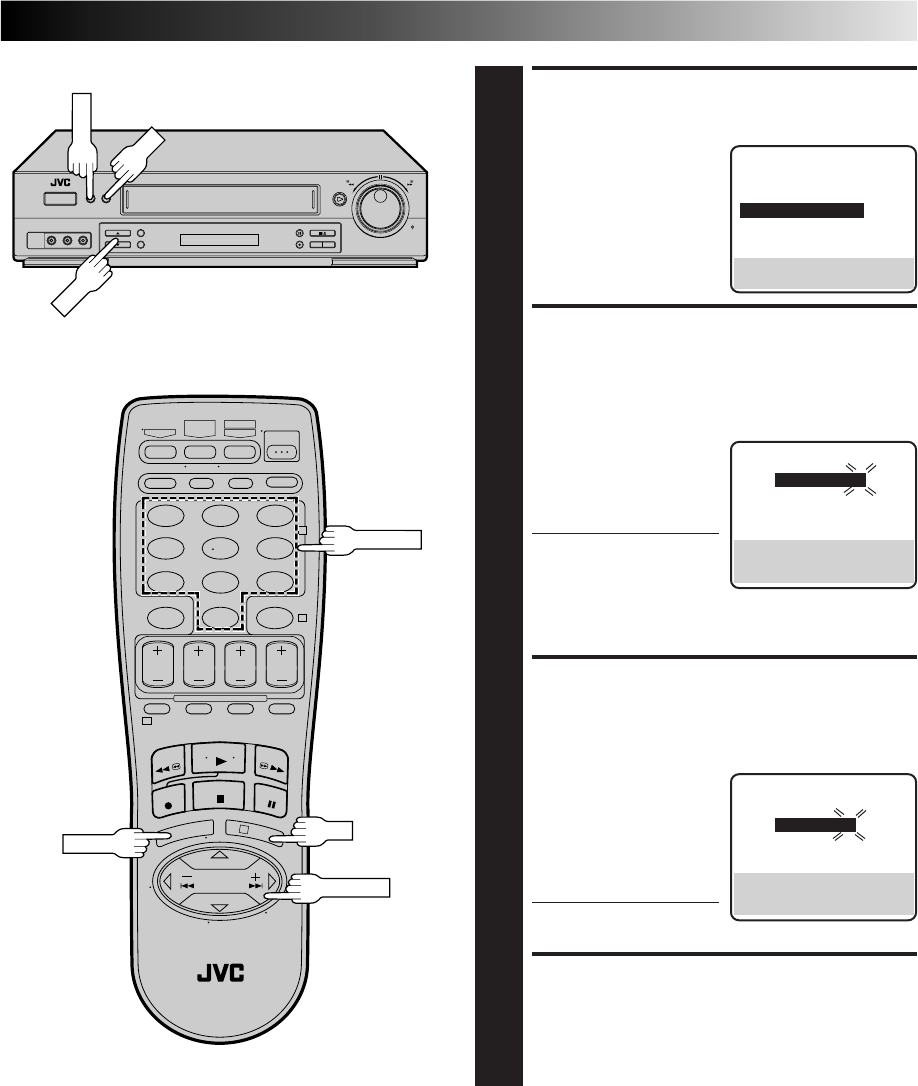 JVC

JVC