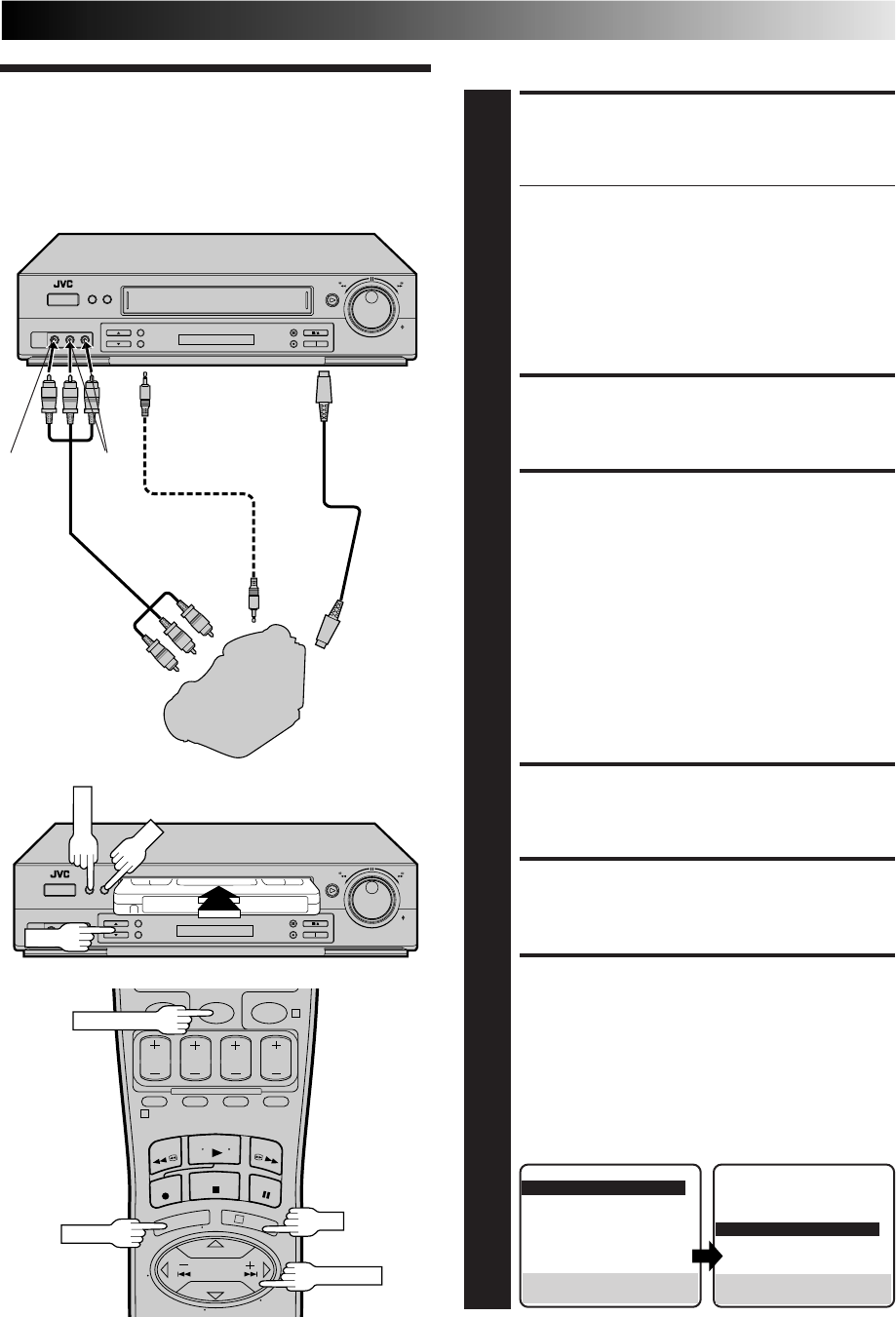 JVC

JVC