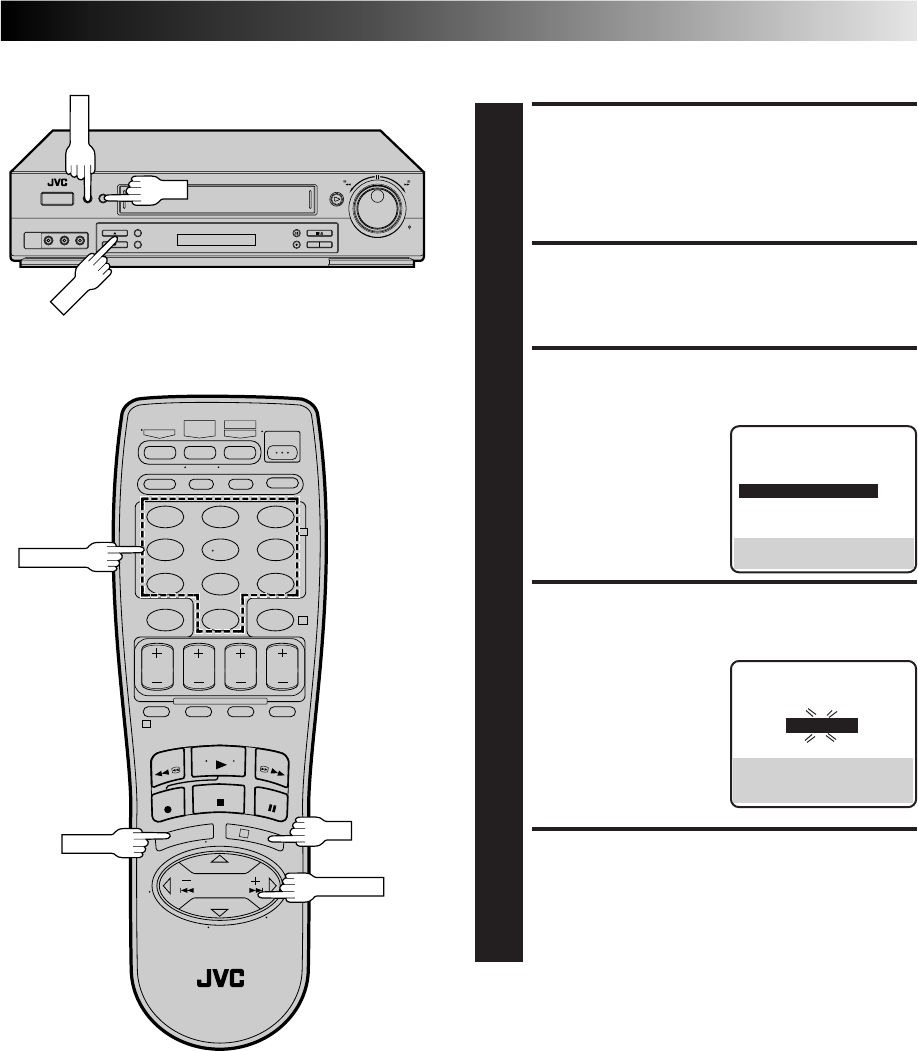 JVC

JVC