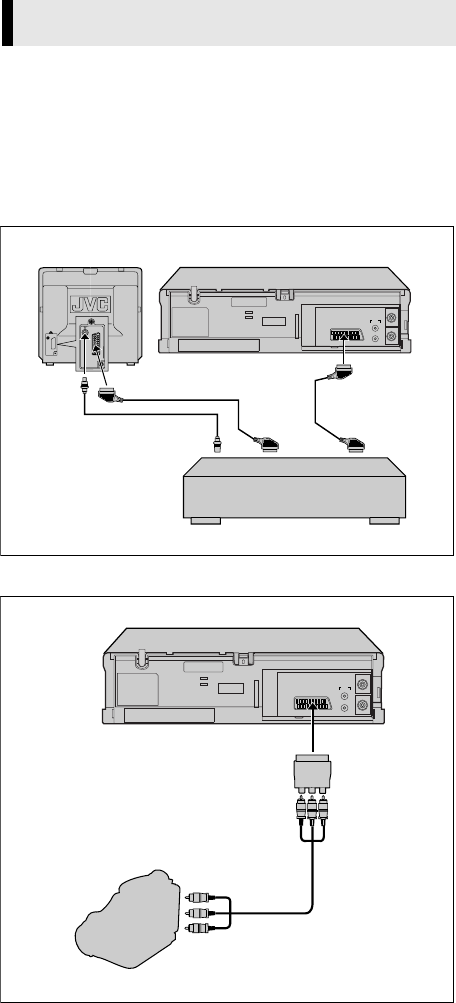 JVC