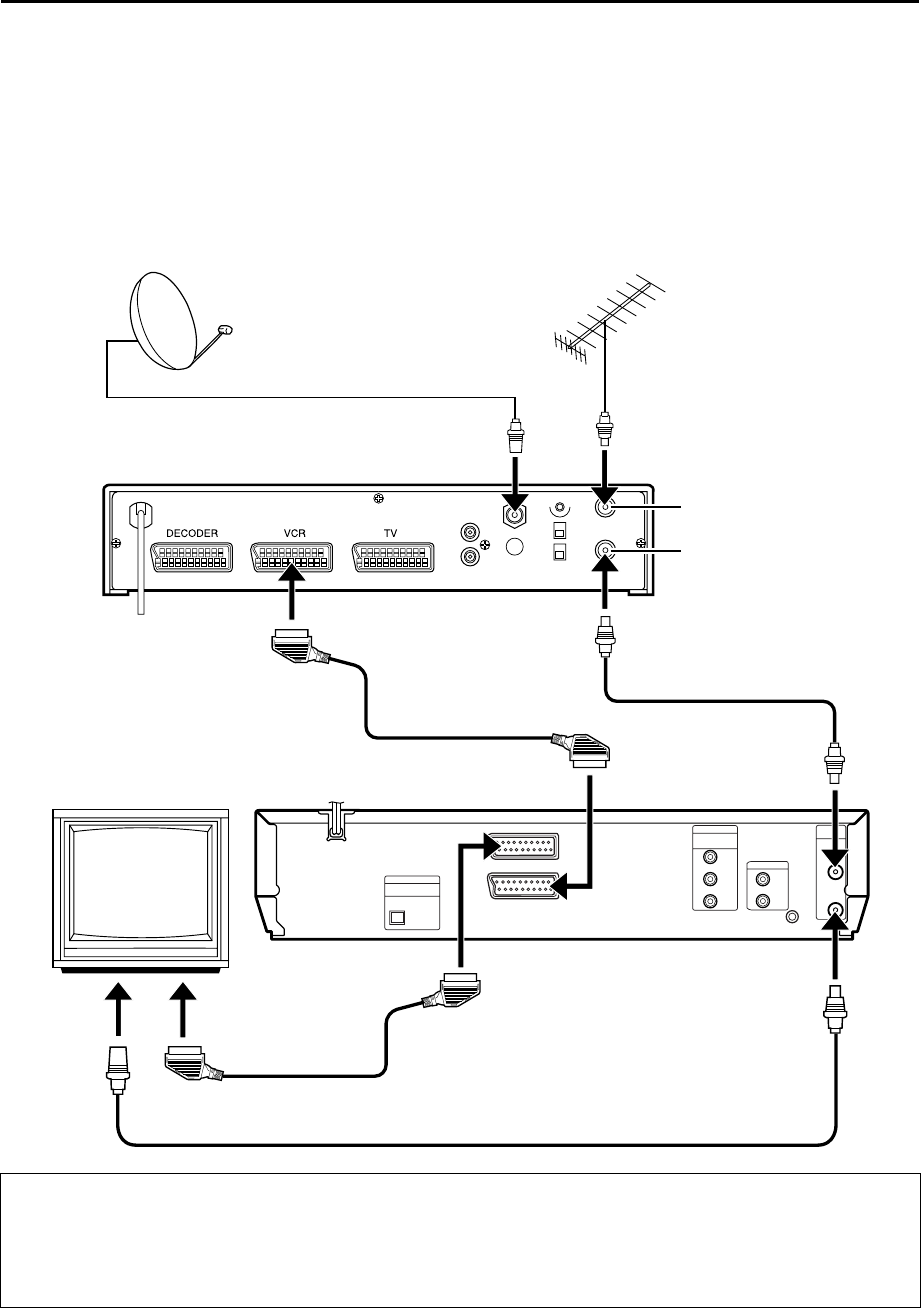 DECODER

VCR

TV