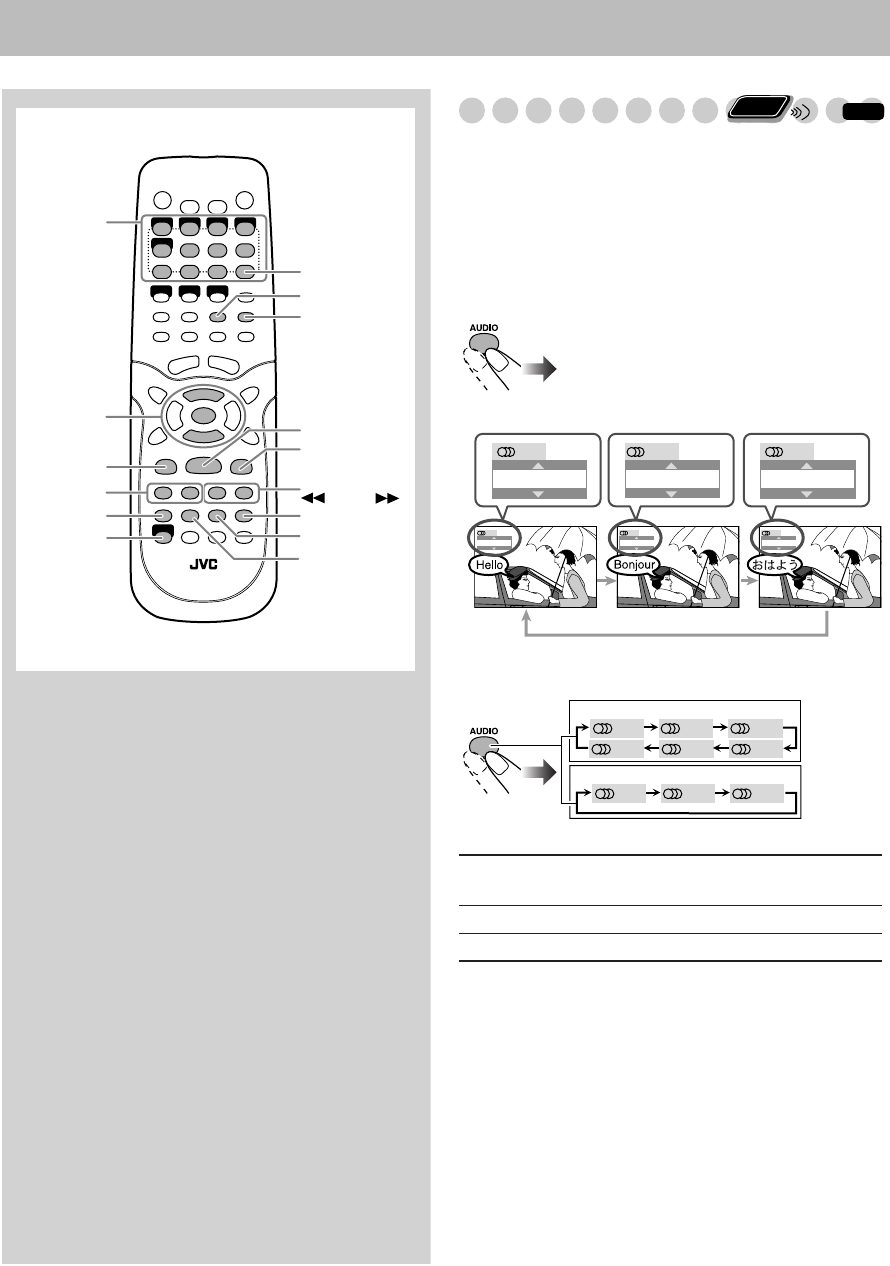 AUDIO

Hello

Bonjour

おはよう

AUDIO

JVC