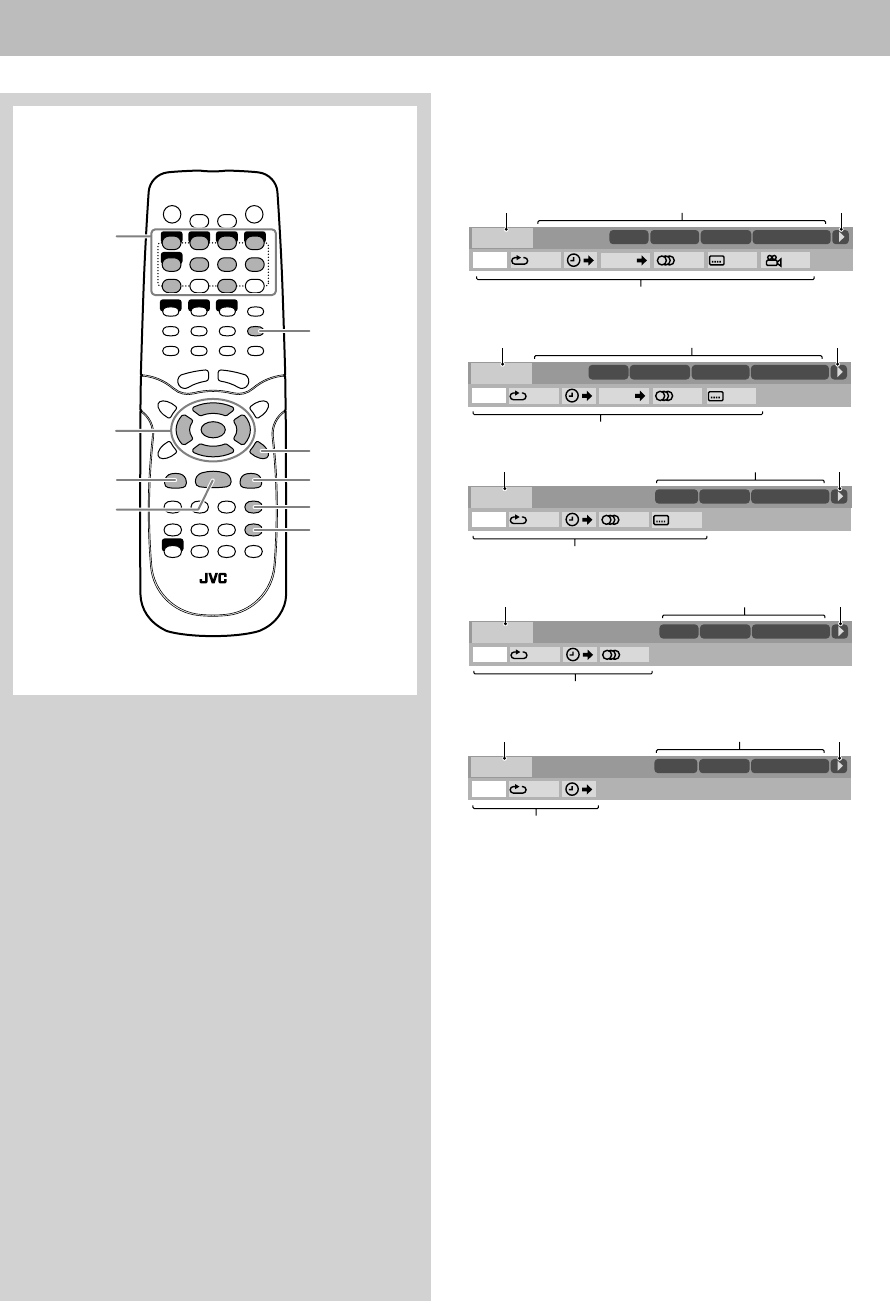 JVC