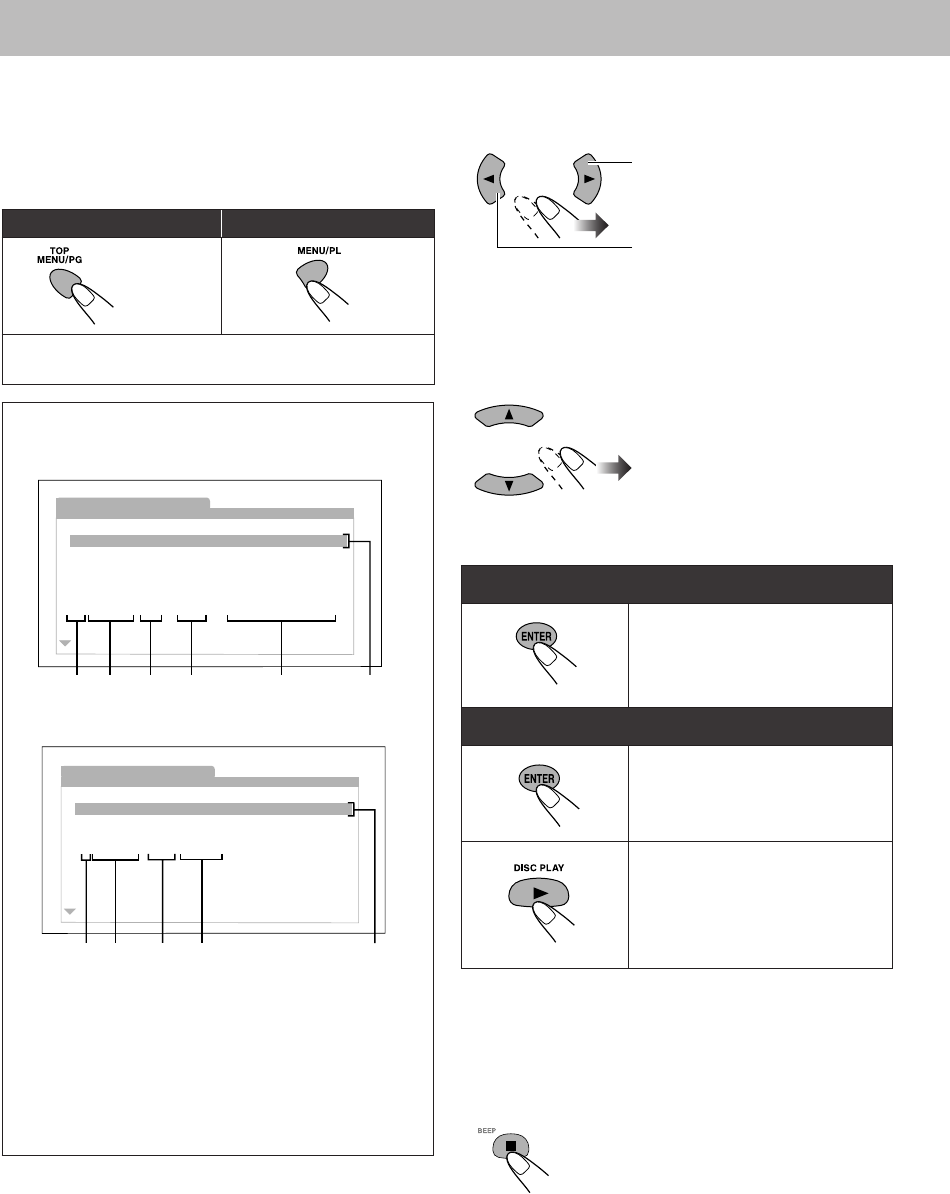 TOP MENU/PG

MENU/PL

ENTER

ENTER

DISC PLAY

BEEP