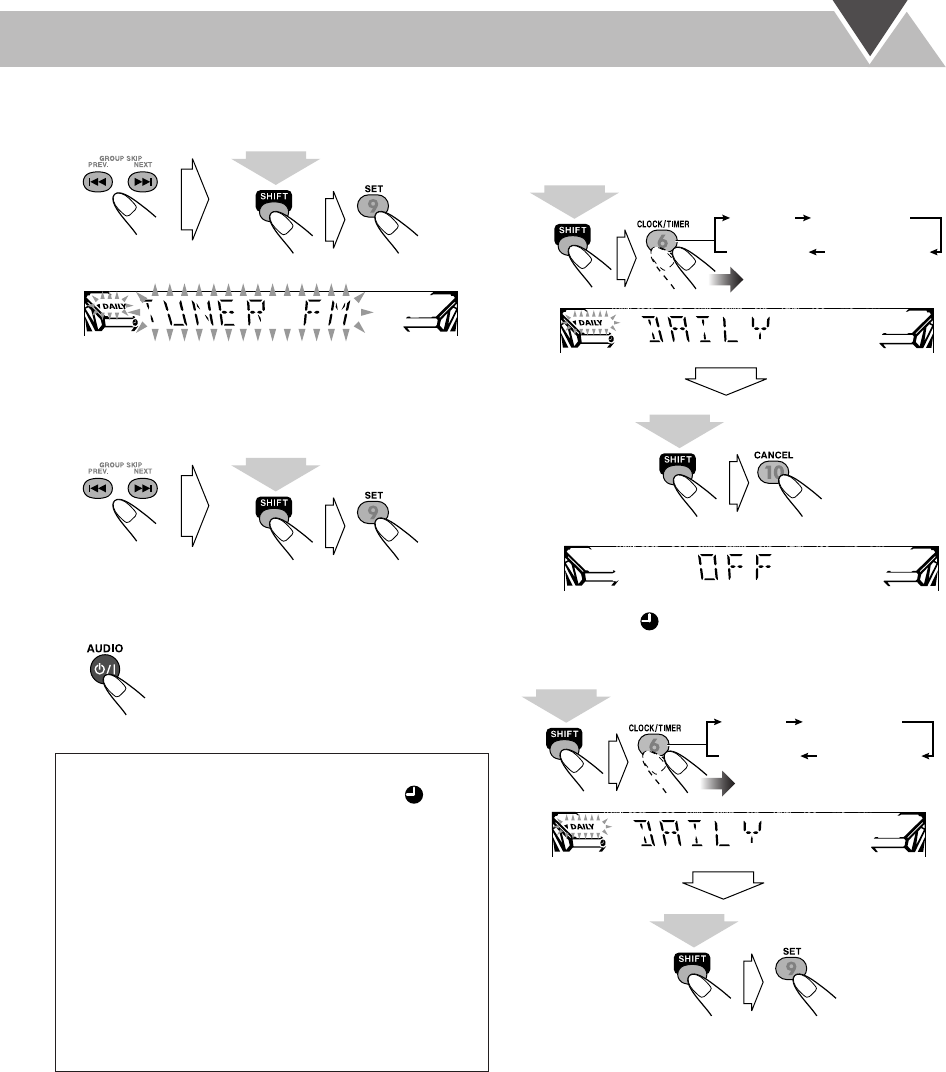 GROUP SKIP
PREV. NEXT

SHIFT

SET
9

DAILY TUNER FM

GROUP SKIP
PREV. NEXT

SHIFT

SET
9

AUDIO

SHIFT

CLOCK/TIMER
6

DAILY DAILY

SHIFT

CANCEL
10

OFF

SHIFT

CLOCK/TIMER
6

DAILY DAILY

SHIFT

SET
9