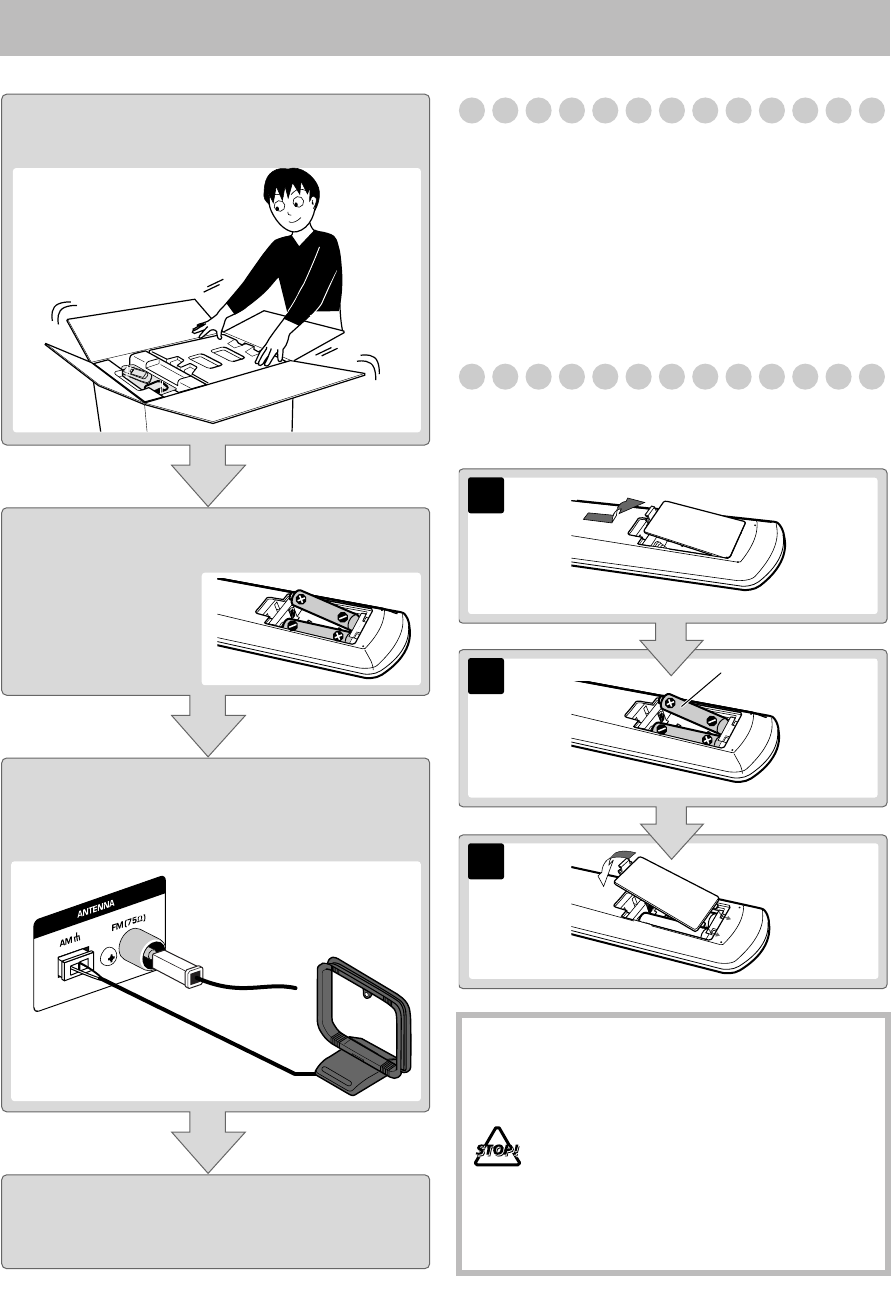 ANTENNA

AM

FM (75Ω)

STOP!