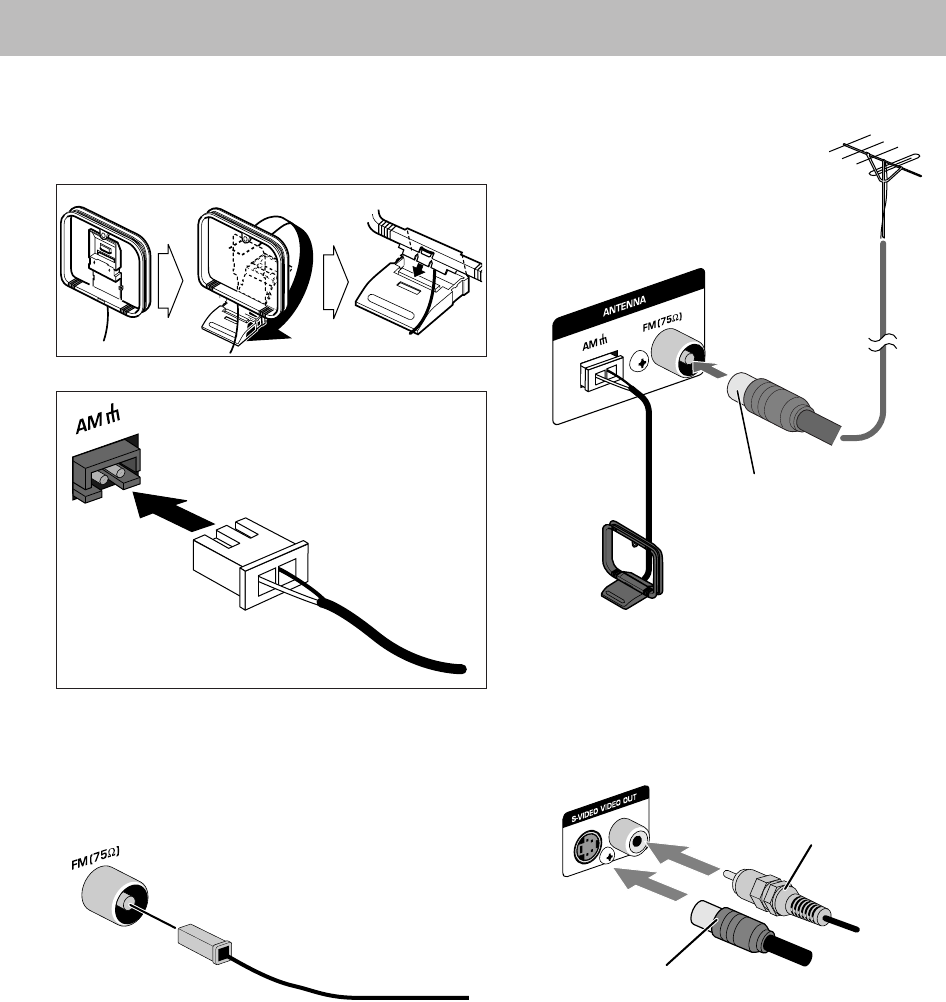 AM

ANTENNA

AM

FM (75Ω)

FM (75Ω)

S-VIDEO VIDEO OUT