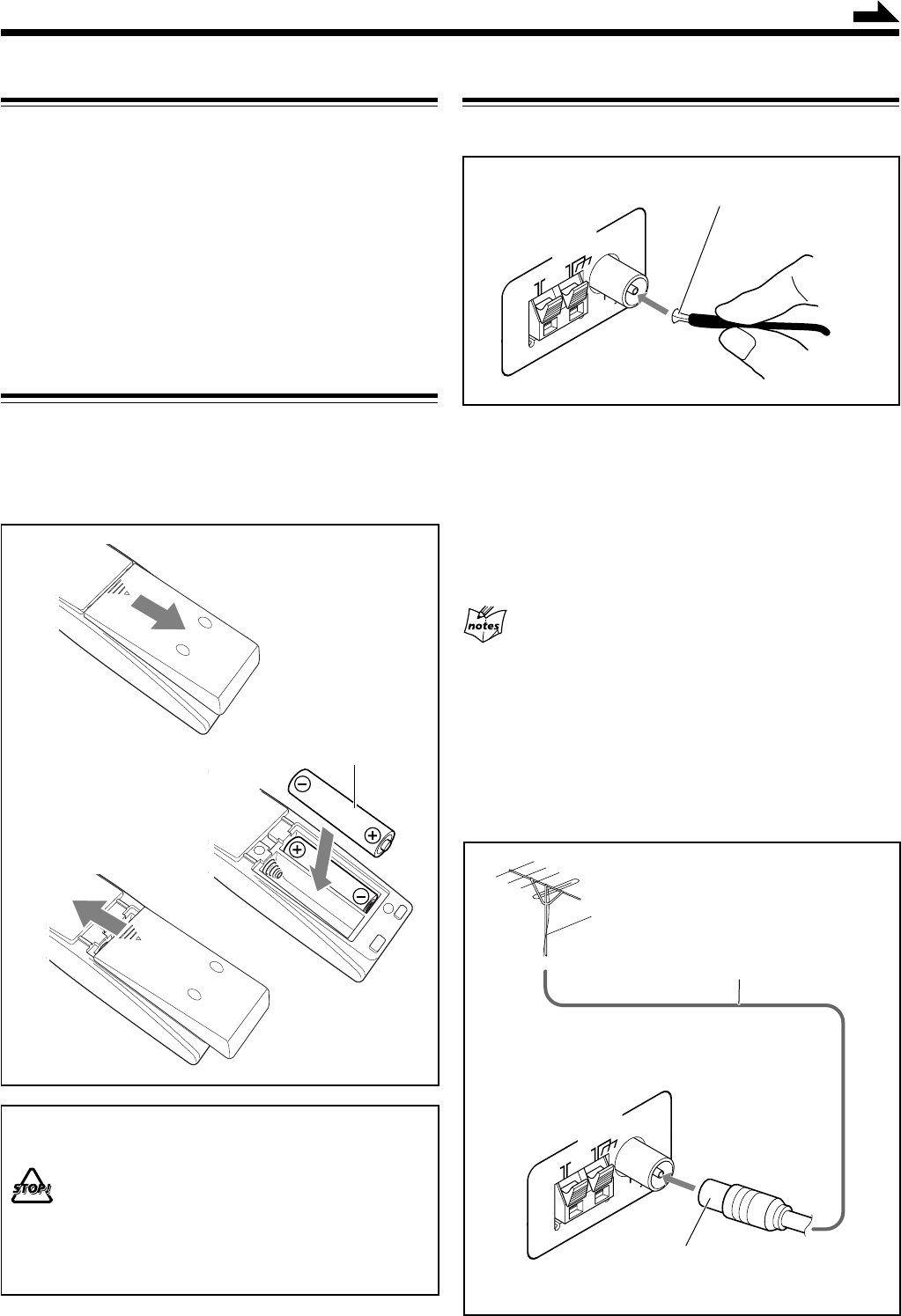 notes

STOP!