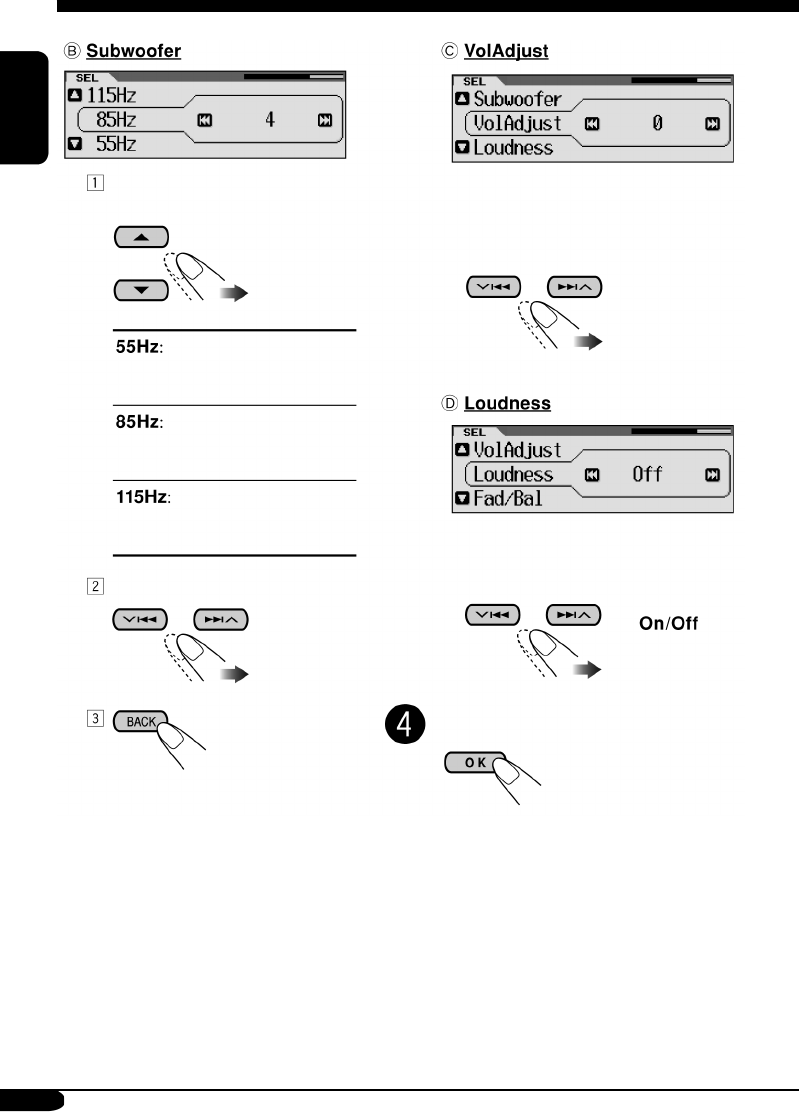 Ⓑ Subwoofer

SEL
115Hz
85Hz 4
55Hz

1

55Hz:

85Hz:

115Hz:

2

3 BACK

Ⓒ VolAdjust

SEL
Subwoofer
VolAdjust 0
Loudness

Ⓓ Loudness

SEL
VolAdjust
Loudness Off
Fad/Bal

On/Off

4

OK