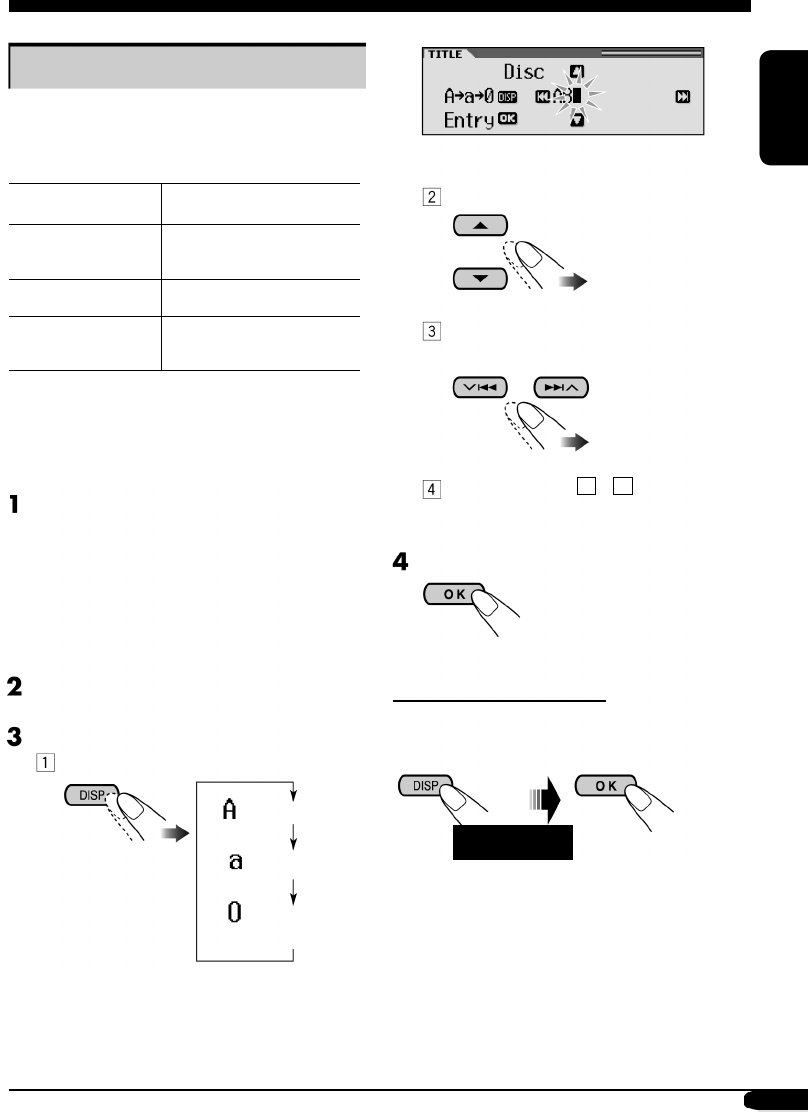 TITLE
Disc
A→a→0 DISP
Entry OK

2

3

4

1

4
OK

2

3
1
DISP
A
a
0

DISP
OK