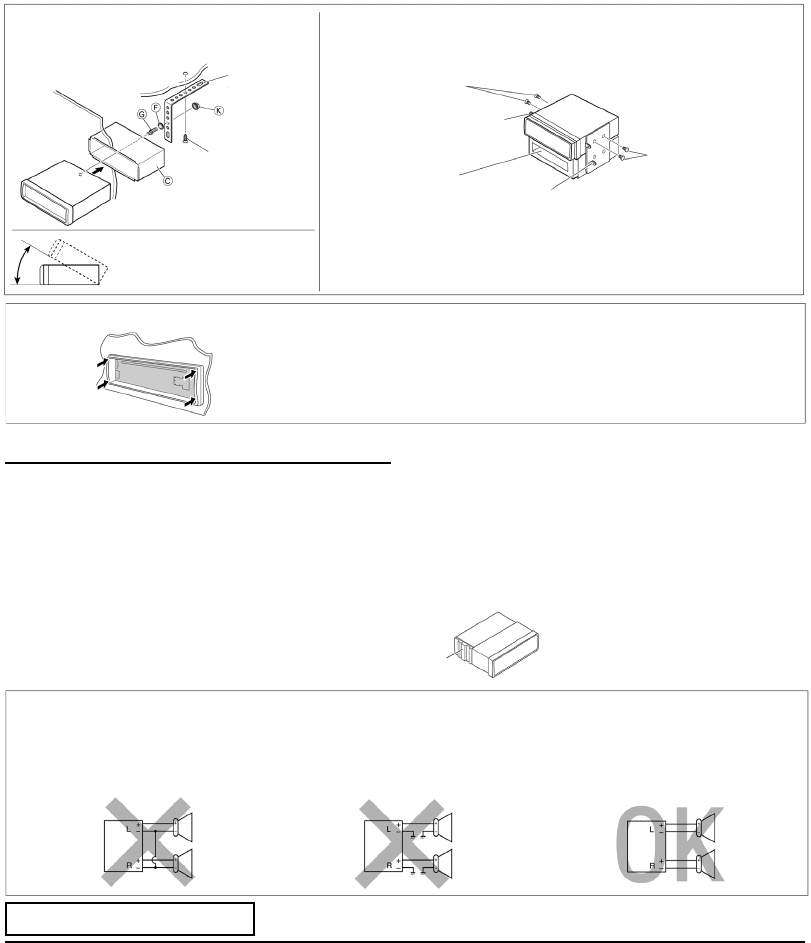 G F K C

L R

L R

OK L R