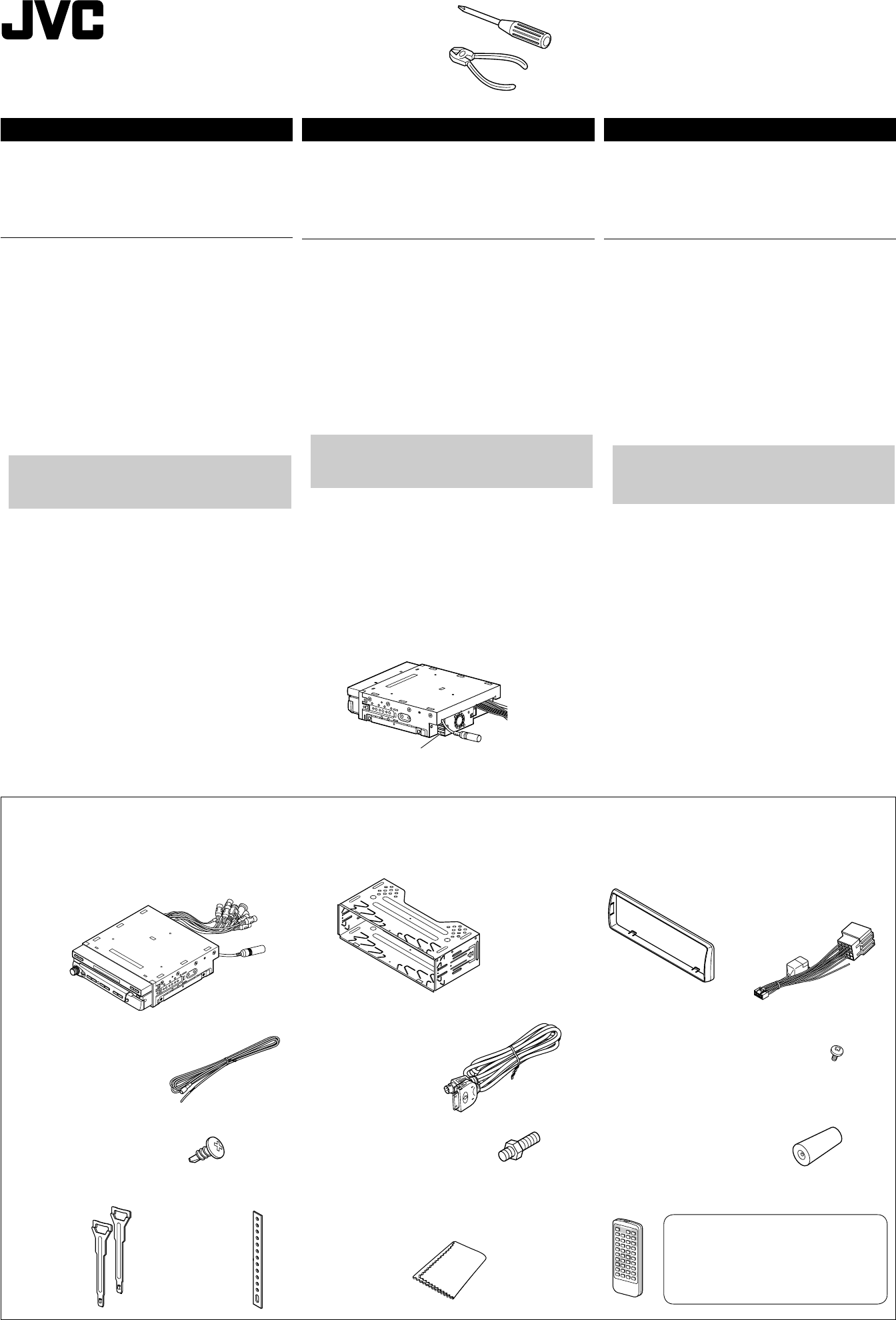 JVC