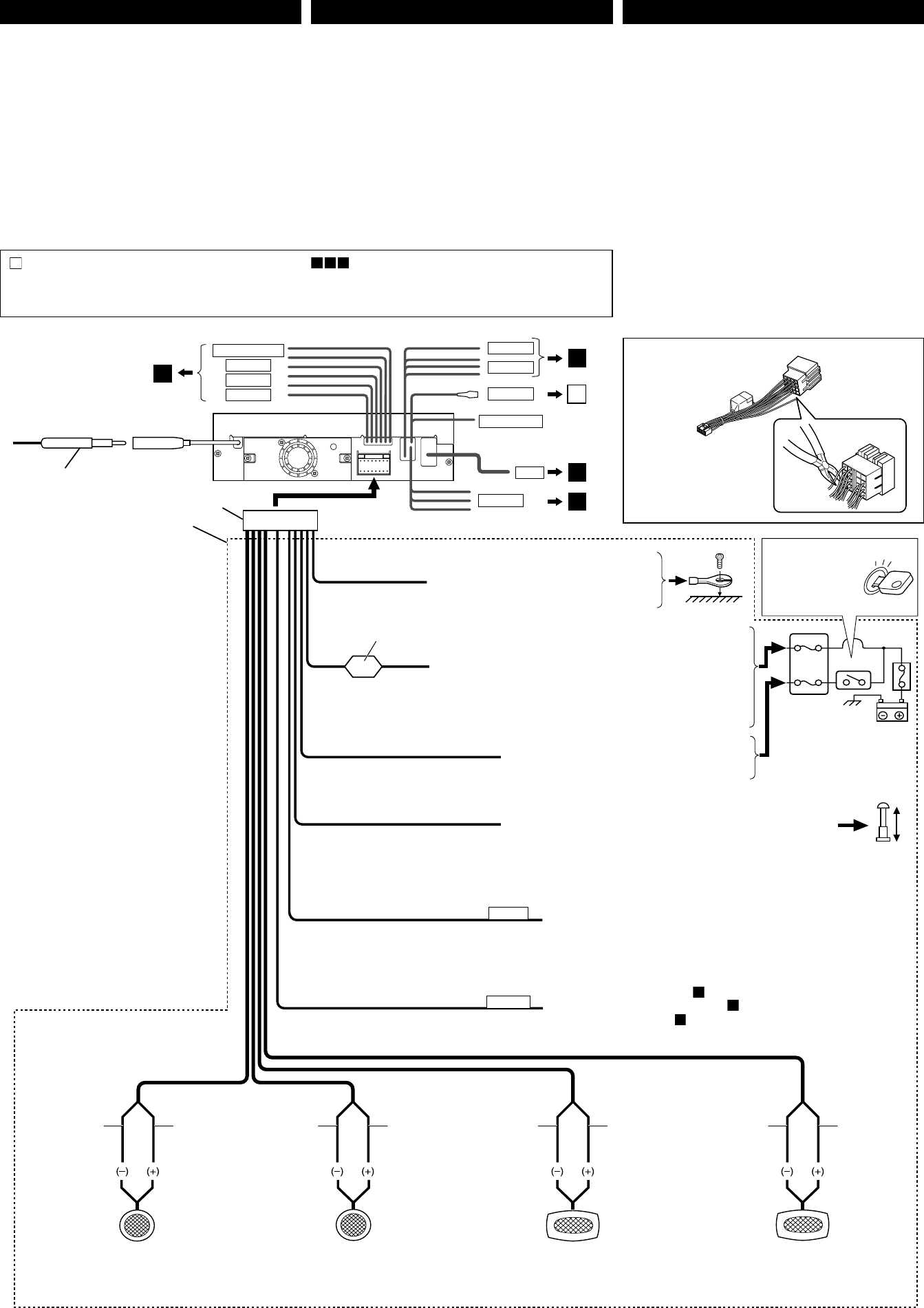 (–) (+)

(–) (+)

(–) (+)

(–) (+)