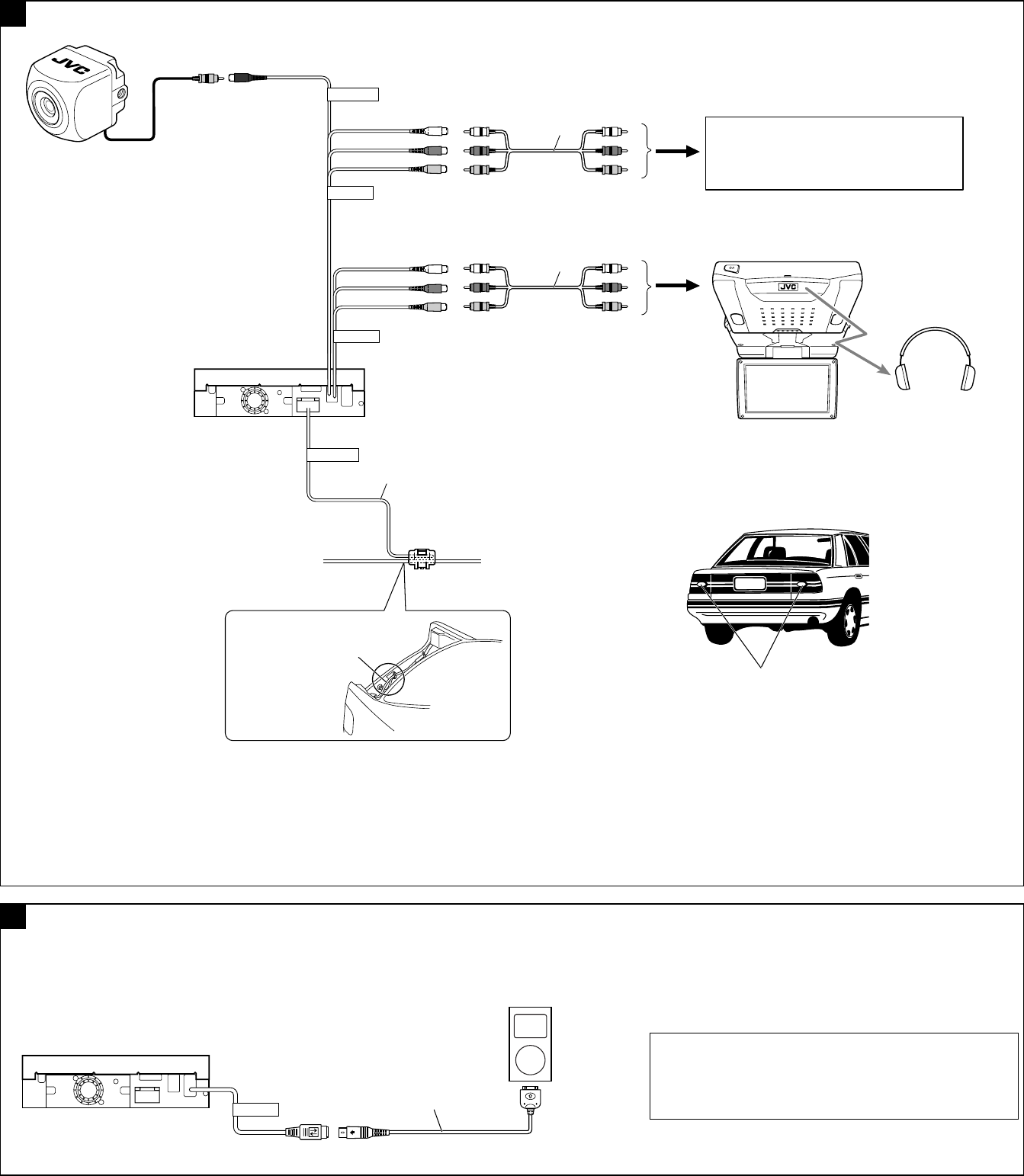 JVC

JVC