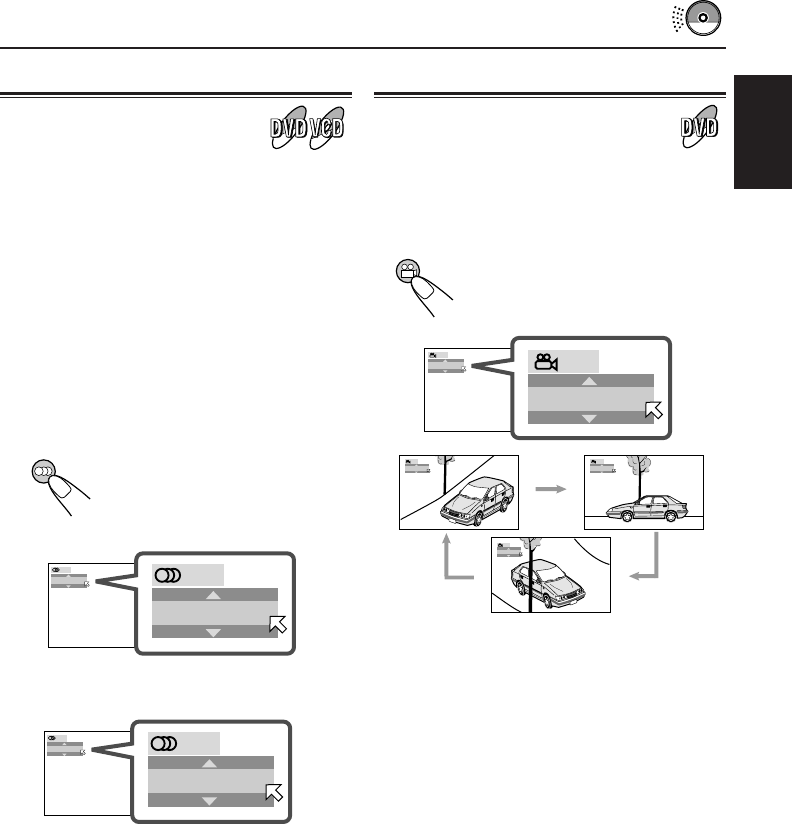 DVD VCD

DVD