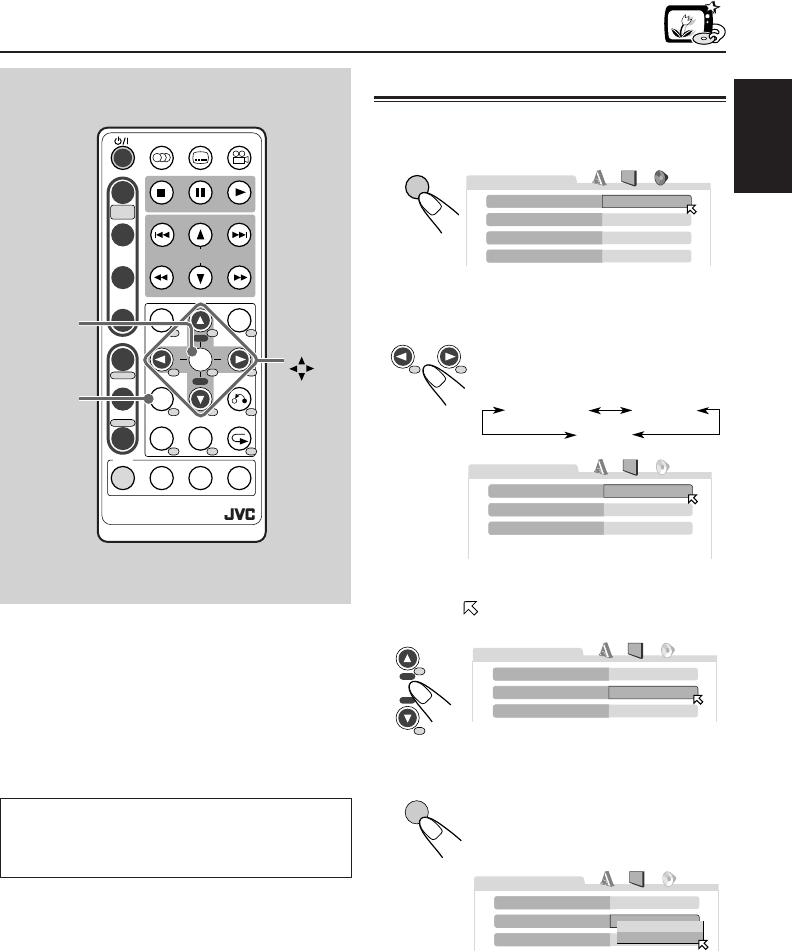 JVC